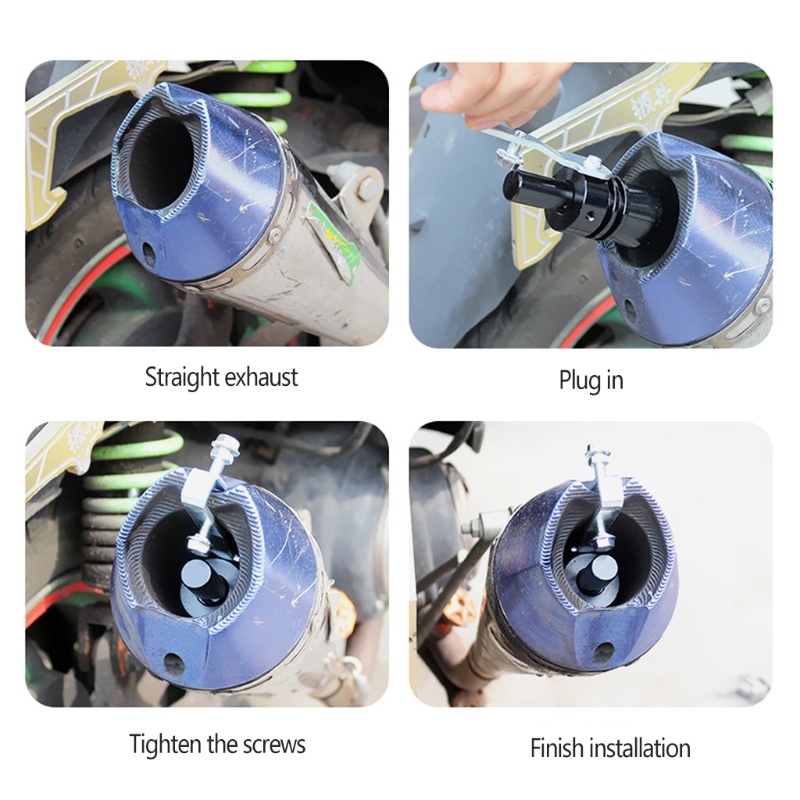 Straight exhaust

Plug in

Tighten the screws

Finish installation