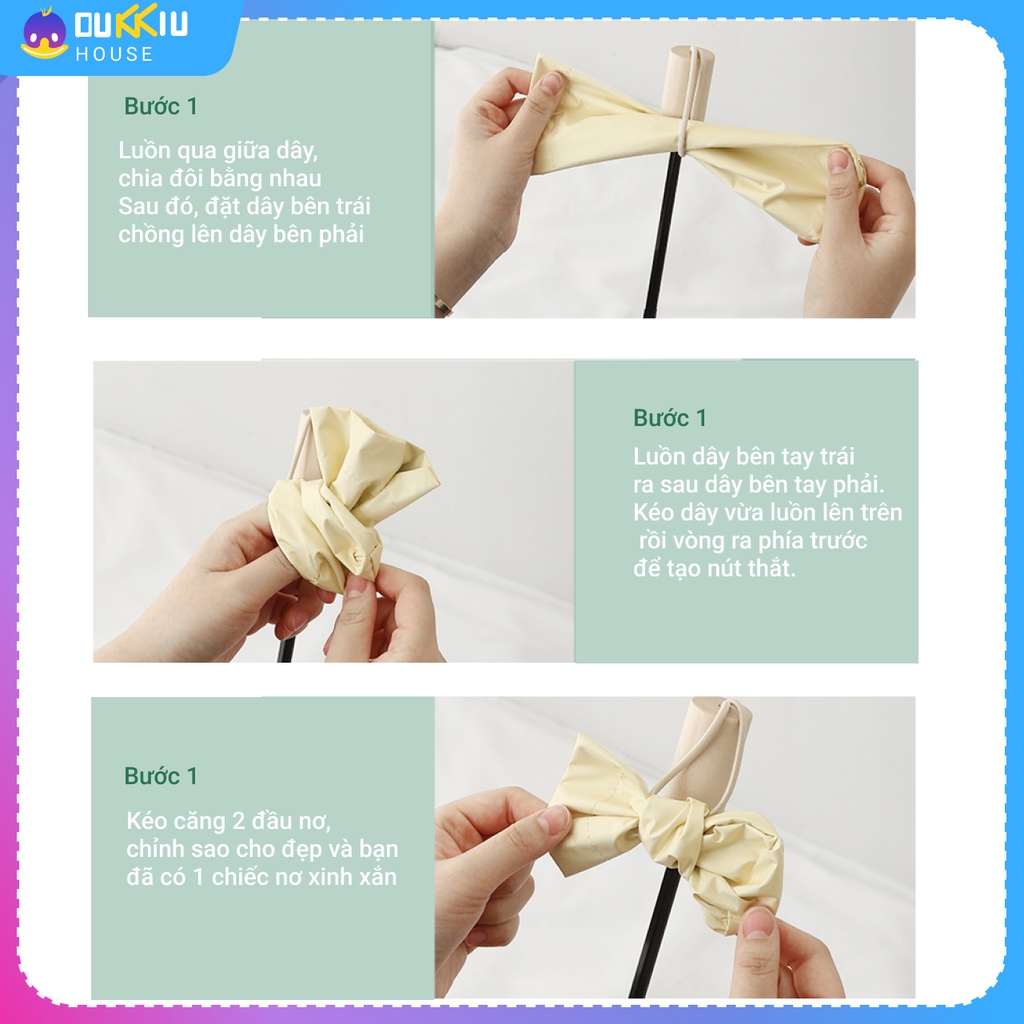 DUKKIU
HOUSE

Bước 1

Luồn qua giữa dây, chia đôi bằng nhau
Sau đó, đặt dây bên trái chồng lên dây bên phải

Bước 1

Luồn dây bên tay trái ra sau dây bên tay phải.
Kéo dây vừa luồn lên trên rồi vòng ra phía trước để tạo nút thắt.

Bước 1

Kéo căng 2 đầu nơ, chỉnh sao cho đẹp và bạn đã có 1 chiếc nơ xinh xắn