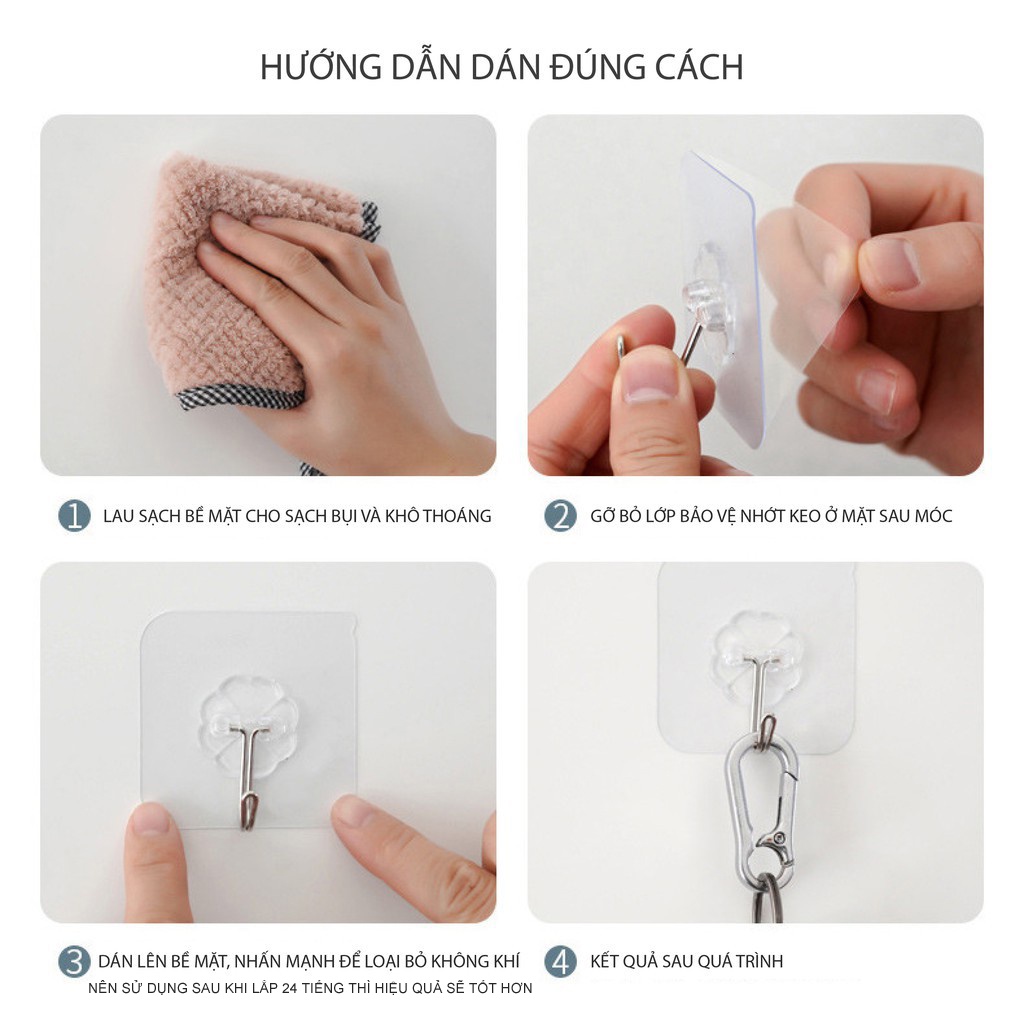 HƯỚNG DẪN DÁN ĐÚNG CÁCH

1 LAU SẠCH BỀ MẶT CHO SẠCH BỤI VÀ KHÔ THOÁNG

2 GỠ BỎ LỚP BẢO VỆ NHỚT KEO Ở MẶT SAU MÓC

3 DÁN LÊN BỀ MẶT, NHẤN MẠNH ĐỂ LOẠI BỎ KHÔNG KHÍ
NÊN SỬ DỤNG SAU KHI LẮP 24 TIẾNG THÌ HIỆU QUẢ SẼ TỐT HƠN

4 KẾT QUẢ SAU QUÁ TRÌNH