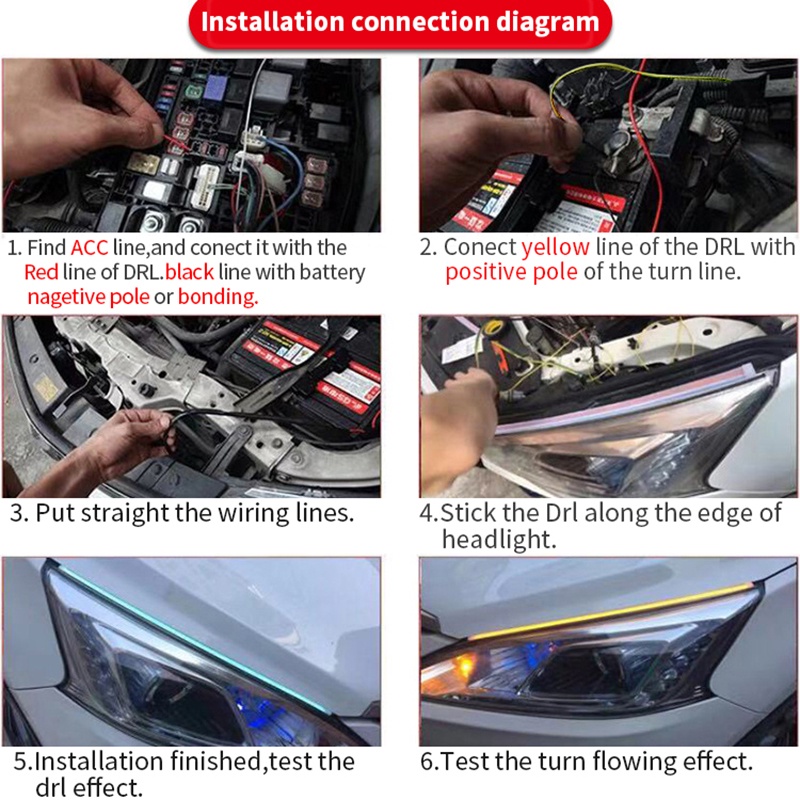 Installation connection diagram

1. Find ACC line,and conect it with the Red line of DRL.black line with battery nagetive pole or bonding.

2. Conect yellow line of the DRL with positive pole of the turn line.

3. Put straight the wiring lines.

4.Stick the Drl along the edge of headlight.

5.Installation finished,test the drl effect.

6.Test the turn flowing effect.