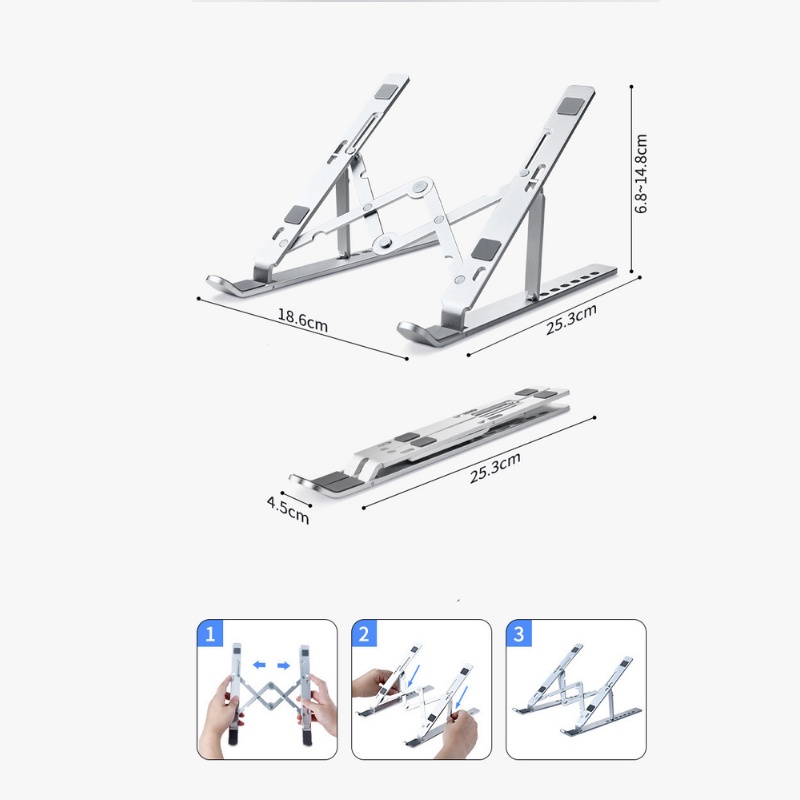 6.8~14.8cm
18.6cm
25.3cm
25.3cm
4.5cm
1
2
3