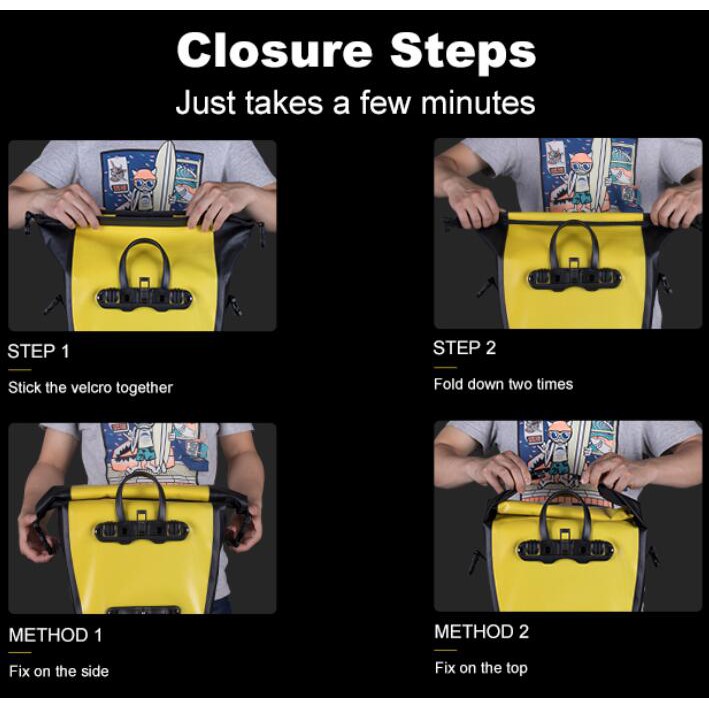 Closure Steps

Just takes a few minutes

STEP 1

Stick the velcro together

STEP 2

Fold down two times

METHOD 1

Fix on the side

METHOD 2

Fix on the top