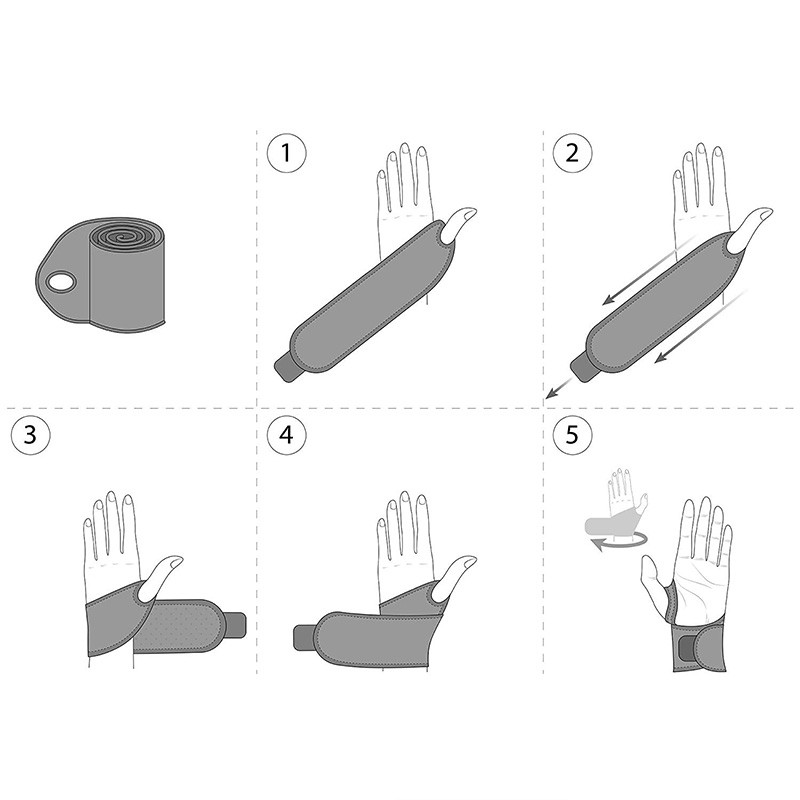 1

2

3

4

5