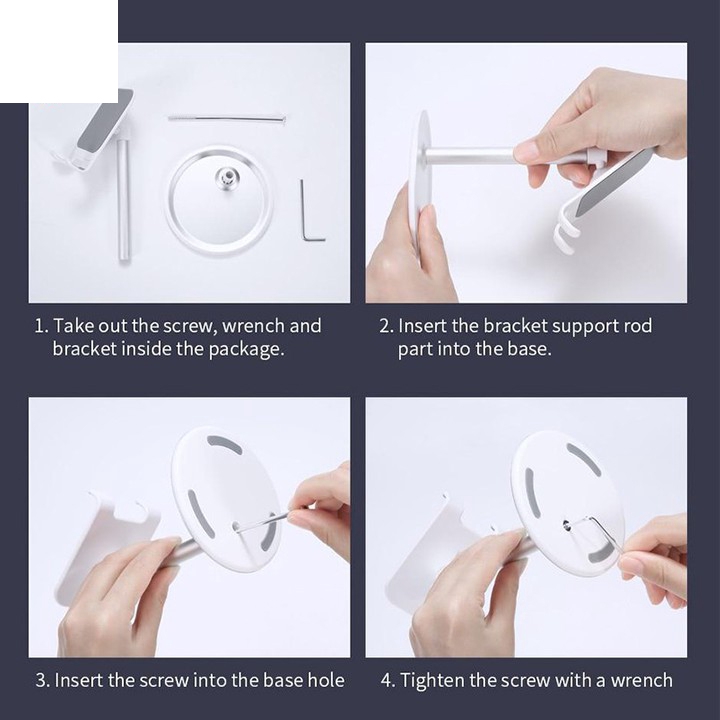 1. Take out the screw, wrench and bracket inside the package.

2. Insert the bracket support rod part into the base.

3. Insert the screw into the base hole

4. Tighten the screw with a wrench