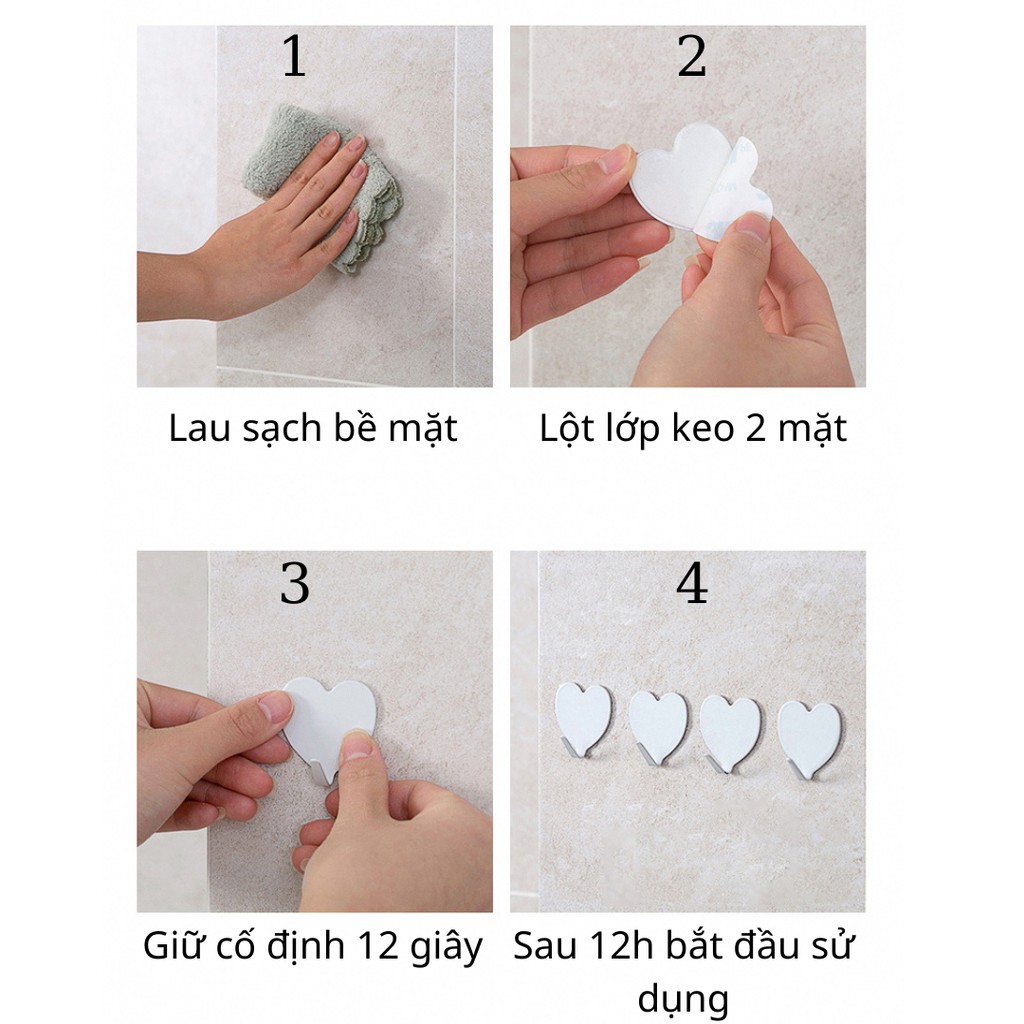 1

Lau sạch bề mặt

2

Lột lớp keo 2 mặt

3

Giữ cố định 12 giây

4

Sau 12h bắt đầu sử dụng