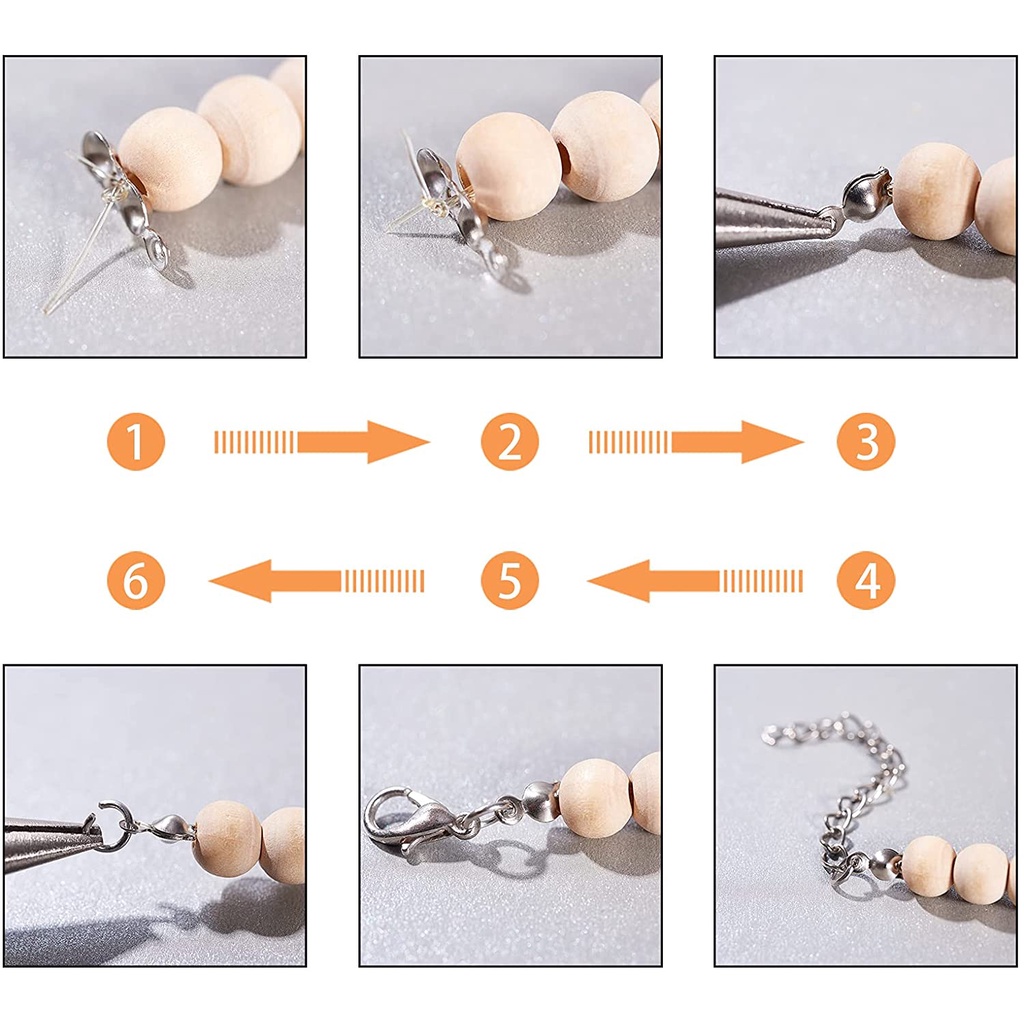 1
2
3
6
5
4