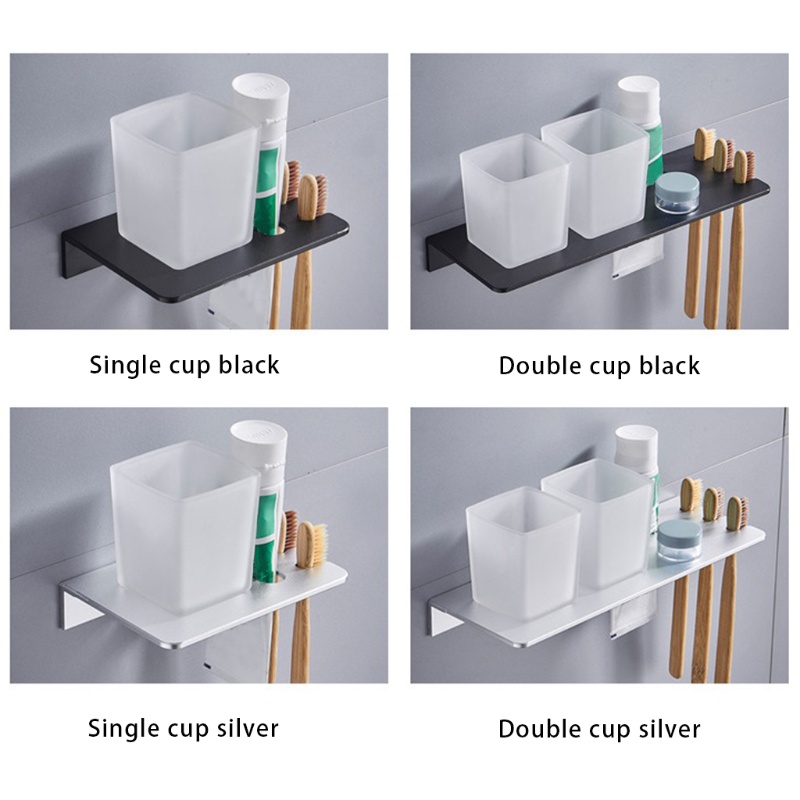 Single cup black

Double cup black

Single cup silver

Double cup silver