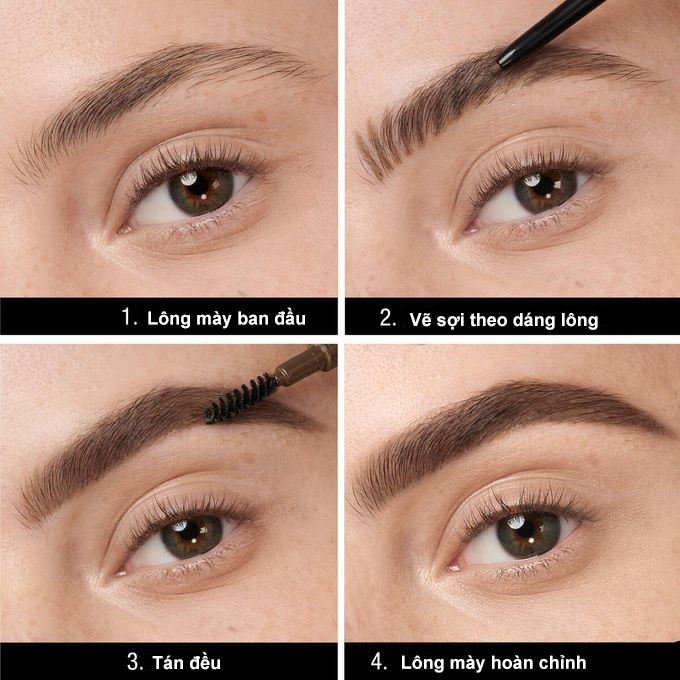 1. Lông mày ban đầu

2. Vẽ sợi theo dáng lông

3. Tán đều

4. Lông mày hoàn chỉnh