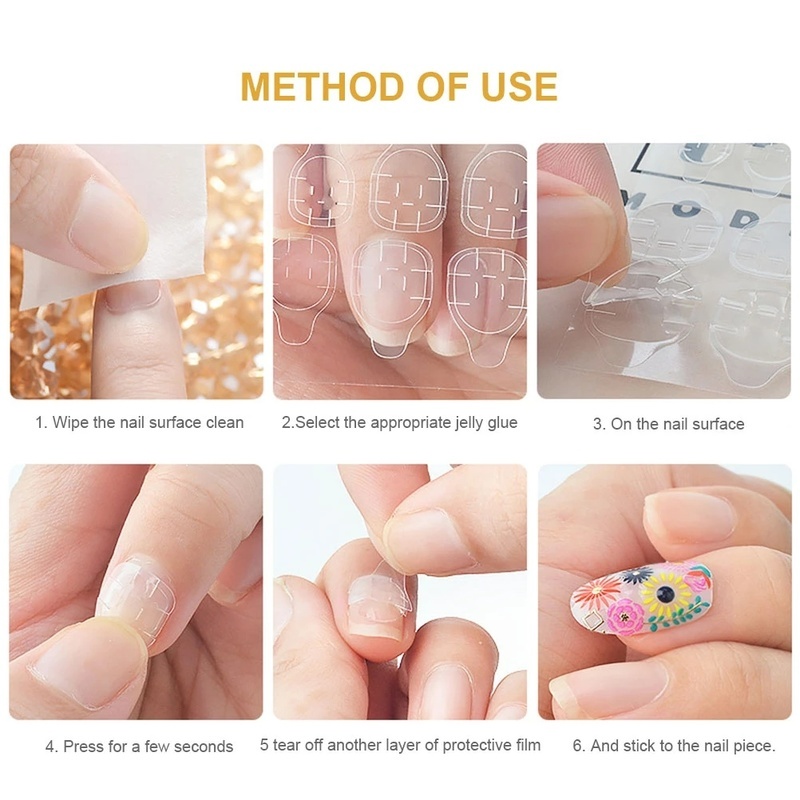 METHOD OF USE

MOD

1. Wipe the nail surface clean

2.Select the appropriate jelly glue

3. On the nail surface

4. Press for a few seconds

5 tear off another layer of protective film

6. And stick to the nail piece.