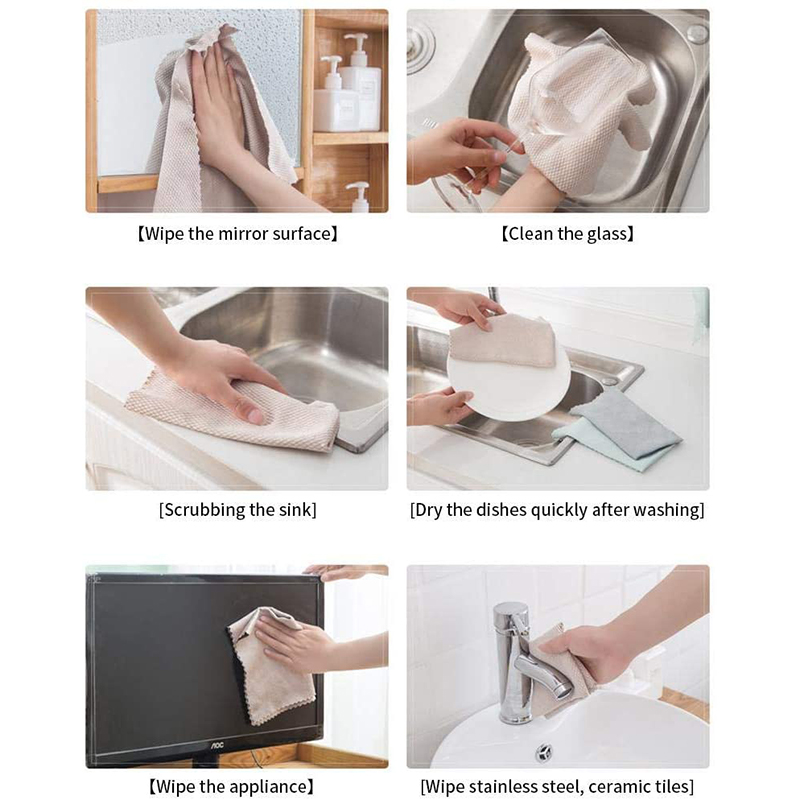 【Wipe the mirror surface】

【Clean the glass】

[Scrubbing the sink]

[Dry the dishes quickly after washing]

AOC

【Wipe the appliance】

[Wipe stainless steel, ceramic tiles]