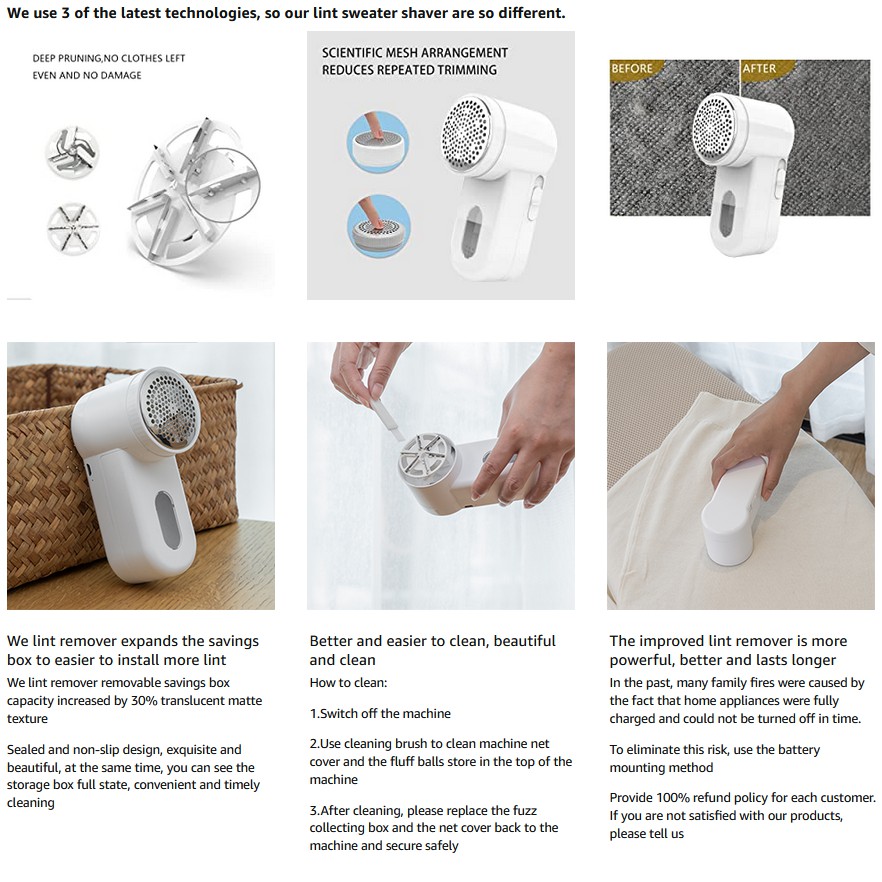 We use 3 of the latest technologies, so our lint sweater shaver are so different.

DEEP PRUNING,NO CLOTHES LEFT EVEN AND NO DAMAGE

SCIENTIFIC MESH ARRANGEMENT REDUCES REPEATED TRIMMING

BEFORE

AFTER

We lint remover expands the savings box to easier to install more lint

We lint remover removable savings box capacity increased by 30% translucent matte texture

Sealed and non-slip design, exquisite and beautiful, at the same time, you can see the storage box full state, convenient and timely cleaning

Better and easier to clean, beautiful and clean

How to clean:

1.Switch off the machine

2.Use cleaning brush to clean machine net cover and the fluff balls store in the top of the machine

3.After cleaning, please replace the fuzz collecting box and the net cover back to the machine and secure safely

The improved lint remover is more powerful, better and lasts longer

In the past, many family fires were caused by the fact that home appliances were fully charged and could not be turned off in time.

To eliminate this risk, use the battery mounting method

Provide 100% refund policy for each customer. If you are not satisfied with our products, please tell us