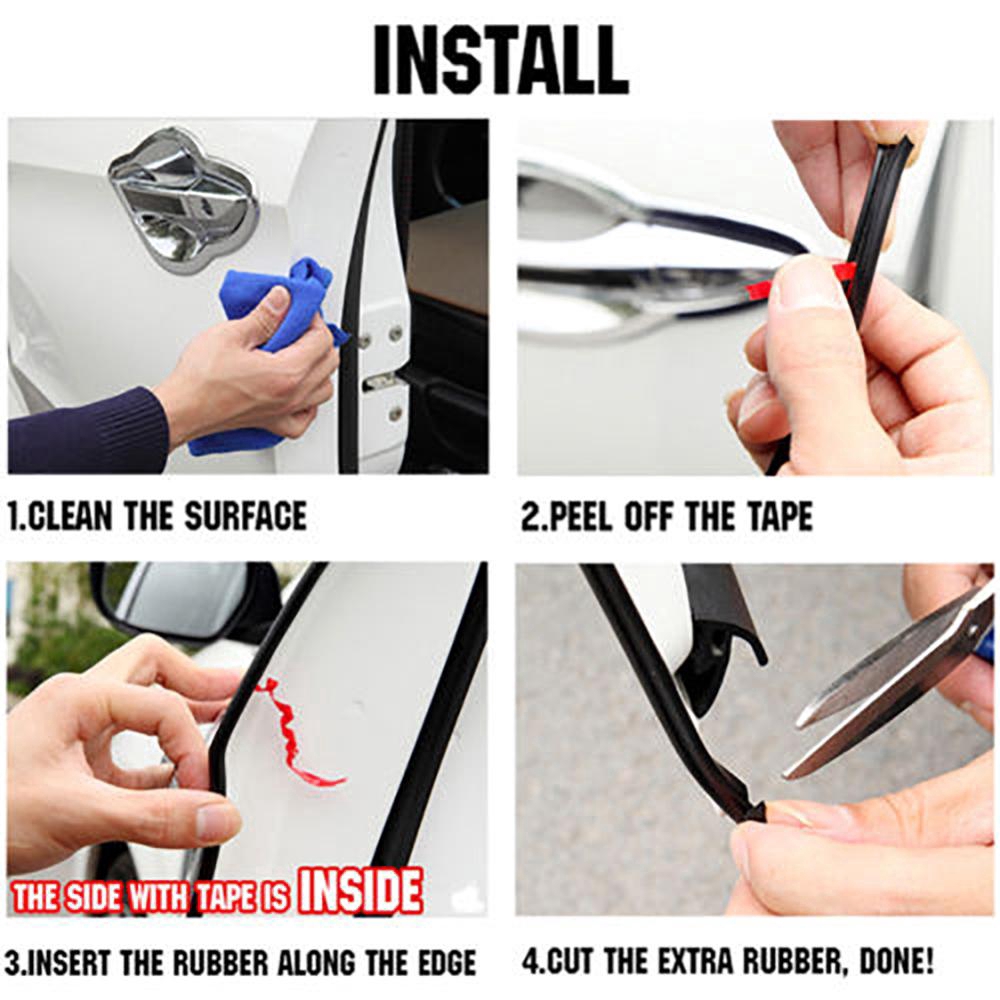 INSTALL

1.CLEAN THE SURFACE

2.PEEL OFF THE TAPE

THE SIDE WITH TAPE IS INSIDE

3.INSERT THE RUBBER ALONG THE EDGE

4.CUT THE EXTRA RUBBER, DONE!