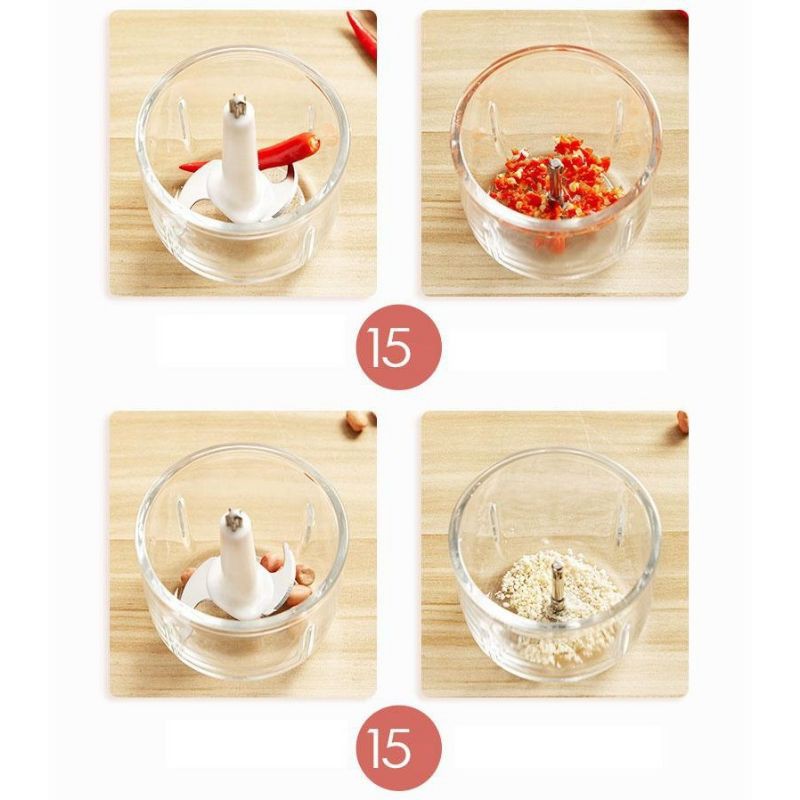 15

15