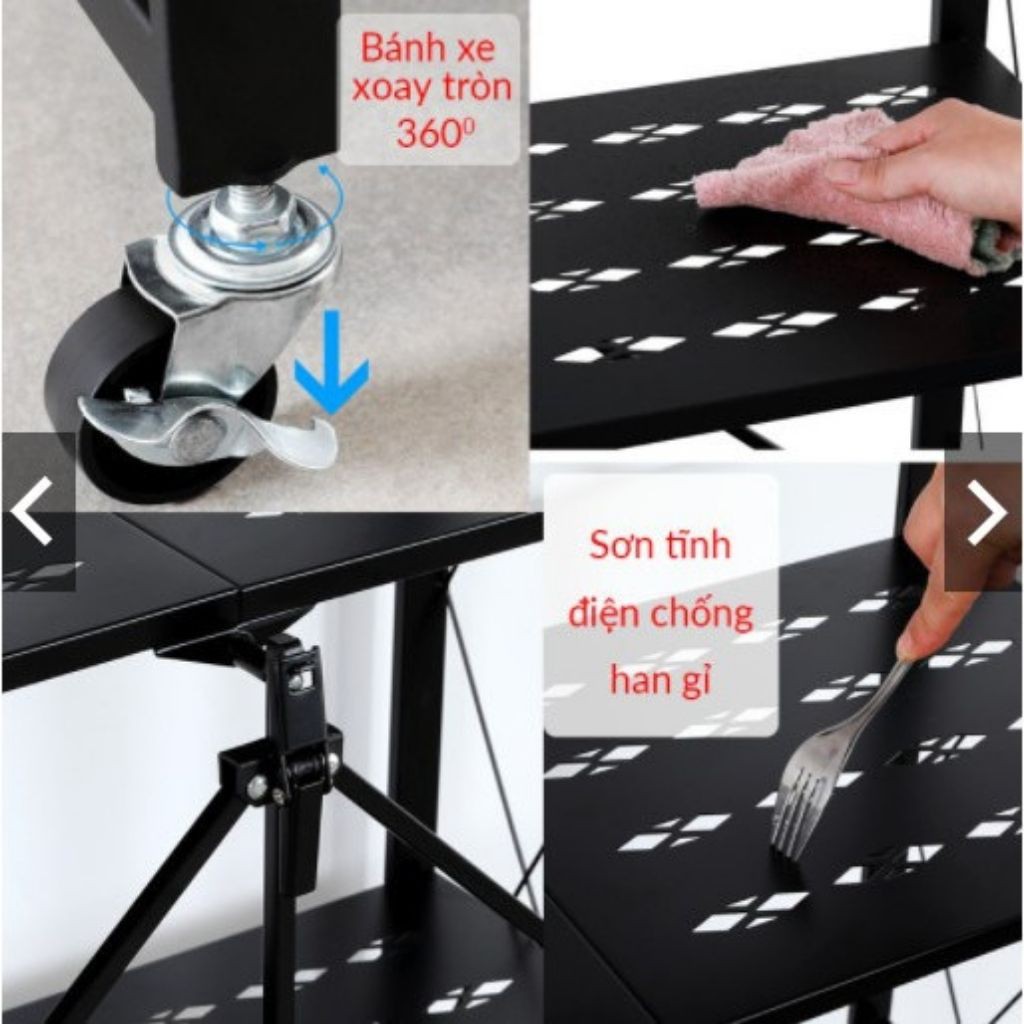 Bánh xe xoay tròn $360^0$

Sơn tĩnh điện chống han gỉ