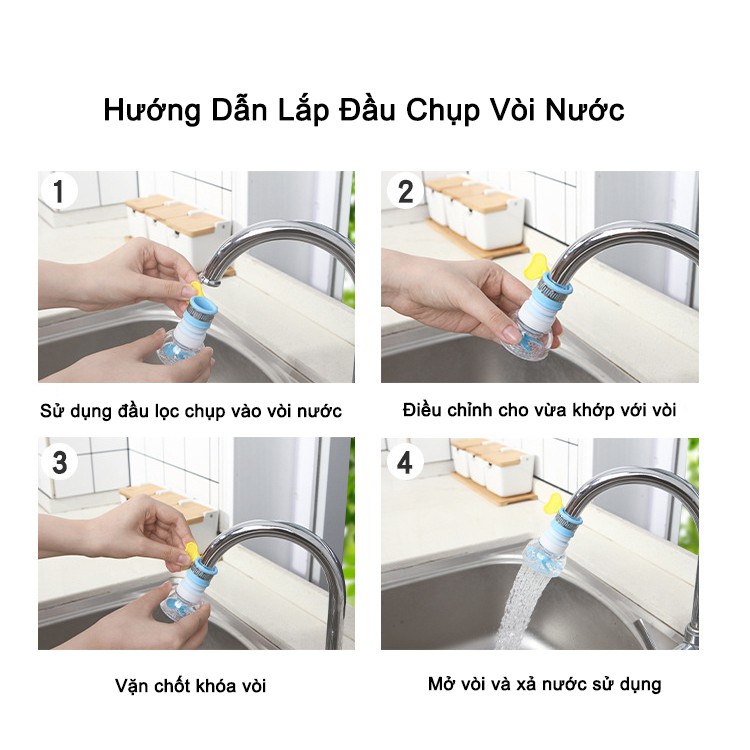 Hướng Dẫn Lắp Đầu Chụp Vòi Nước

1

Sử dụng đầu lọc chụp vào vòi nước

2

Điều chỉnh cho vừa khớp với vòi

3

Vặn chốt khóa vòi

4

Mở vòi và xả nước sử dụng