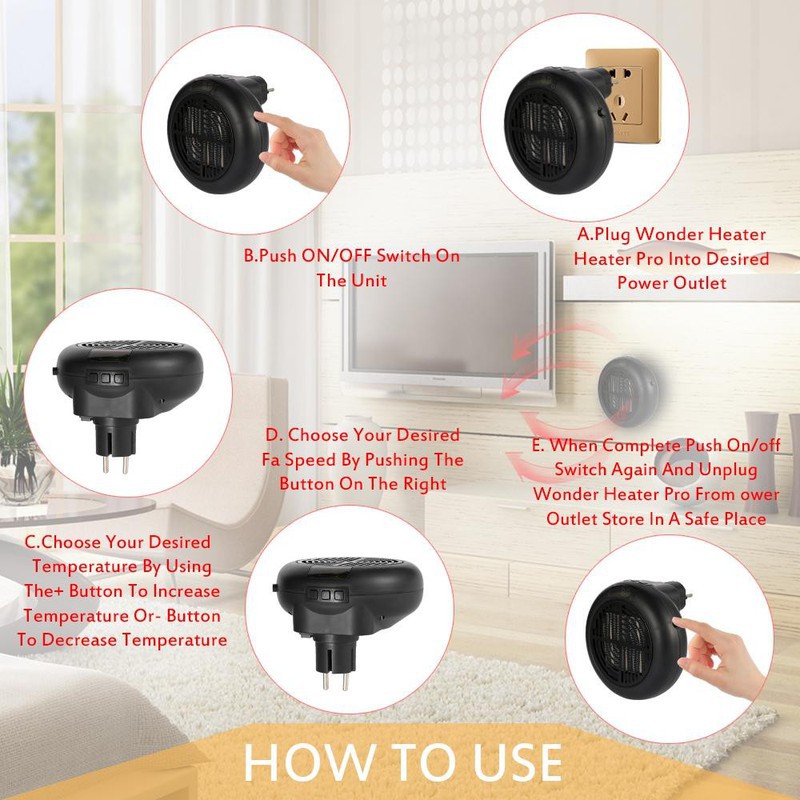 B.Push ON/OFF Switch On The Unit

A.Plug Wonder Heater Heater Pro Into Desired Power Outlet

D. Choose Your Desired Fa Speed By Pushing The Button On The Right

E. When Complete Push On/off Switch Again And Unplug Wonder Heater Pro From ower Outlet Store In A Safe Place

C.Choose Your Desired Temperature By Using The+ Button To Increase Temperature Or- Button To Decrease Temperature

HOW TO USE