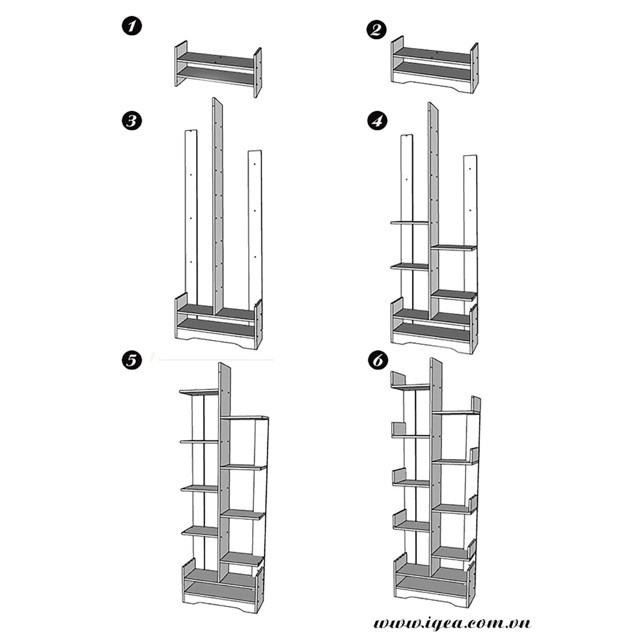 1
2
3
4
5
6
www.igea.com.vn