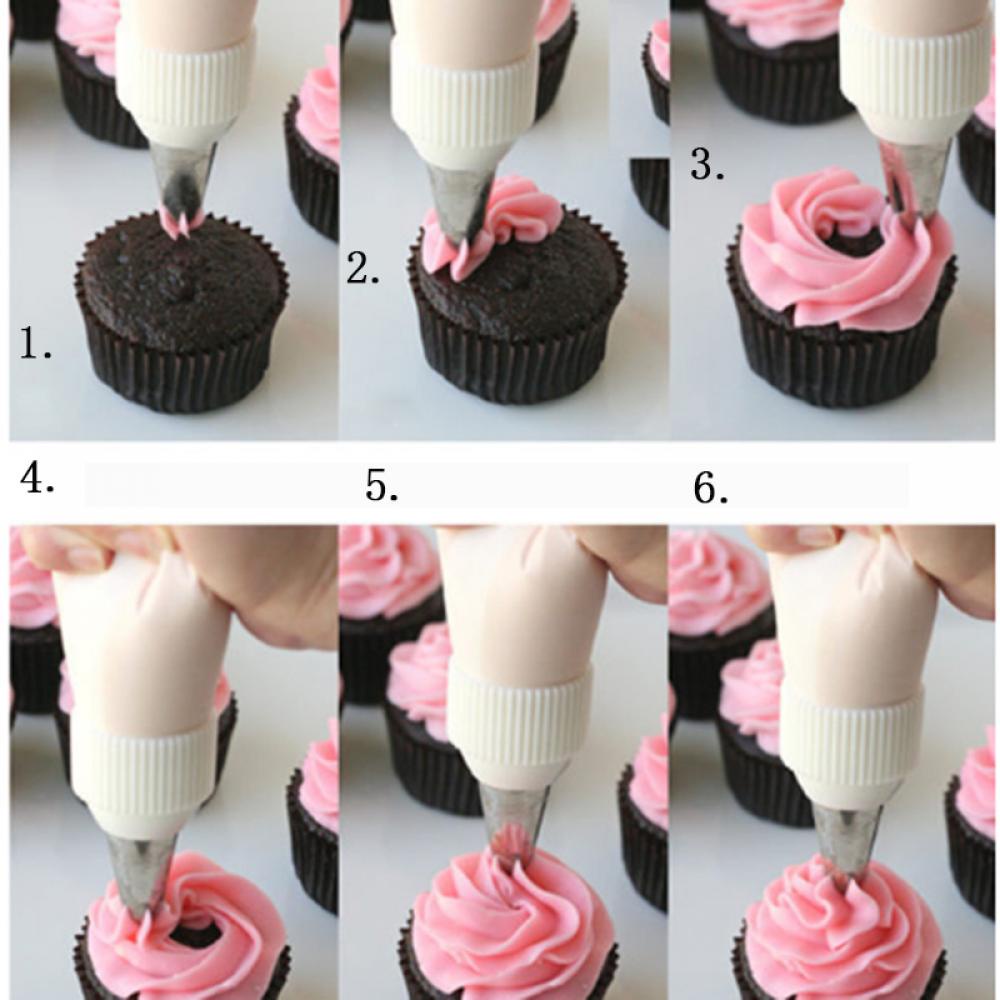 1.

2.

3.

4.

5.

6.