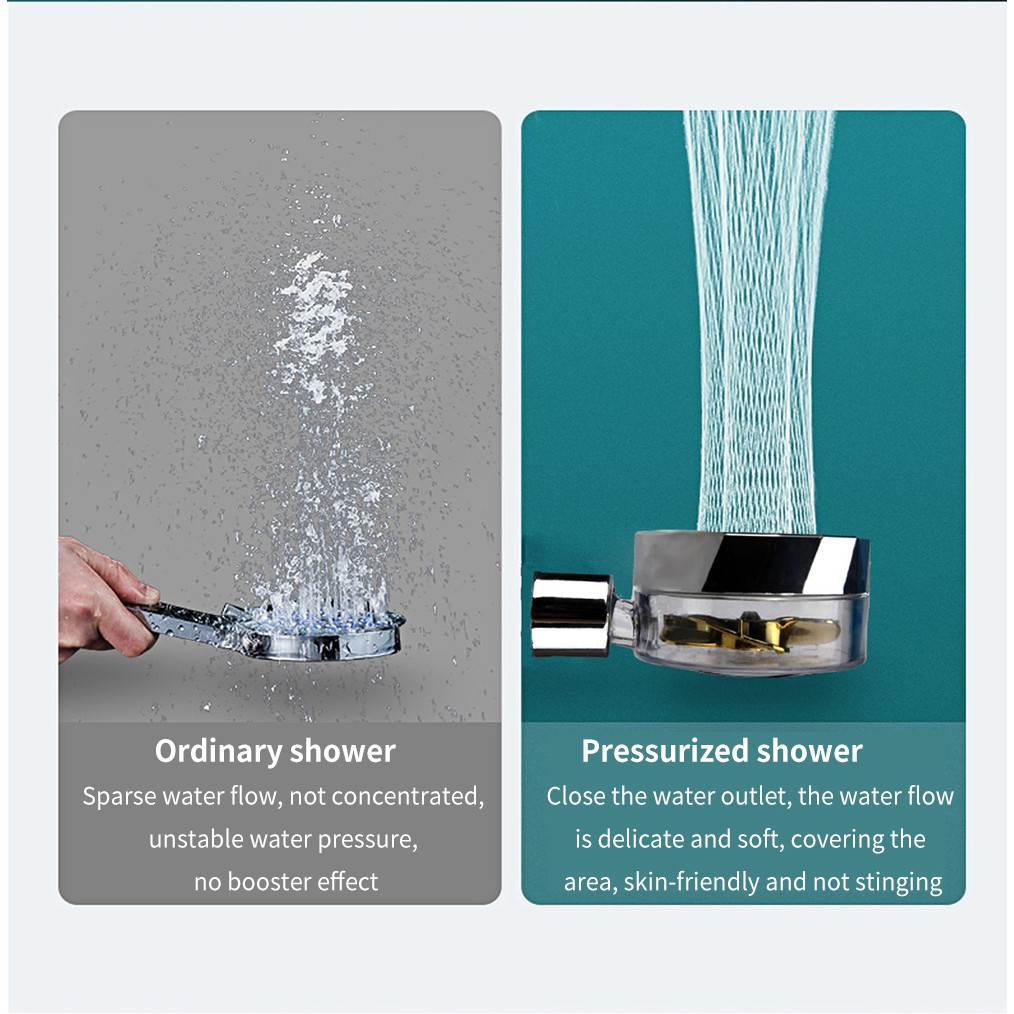 Ordinary shower
Sparse water flow, not concentrated, unstable water pressure, no booster effect

Pressurized shower
Close the water outlet, the water flow is delicate and soft, covering the area, skin-friendly and not stinging