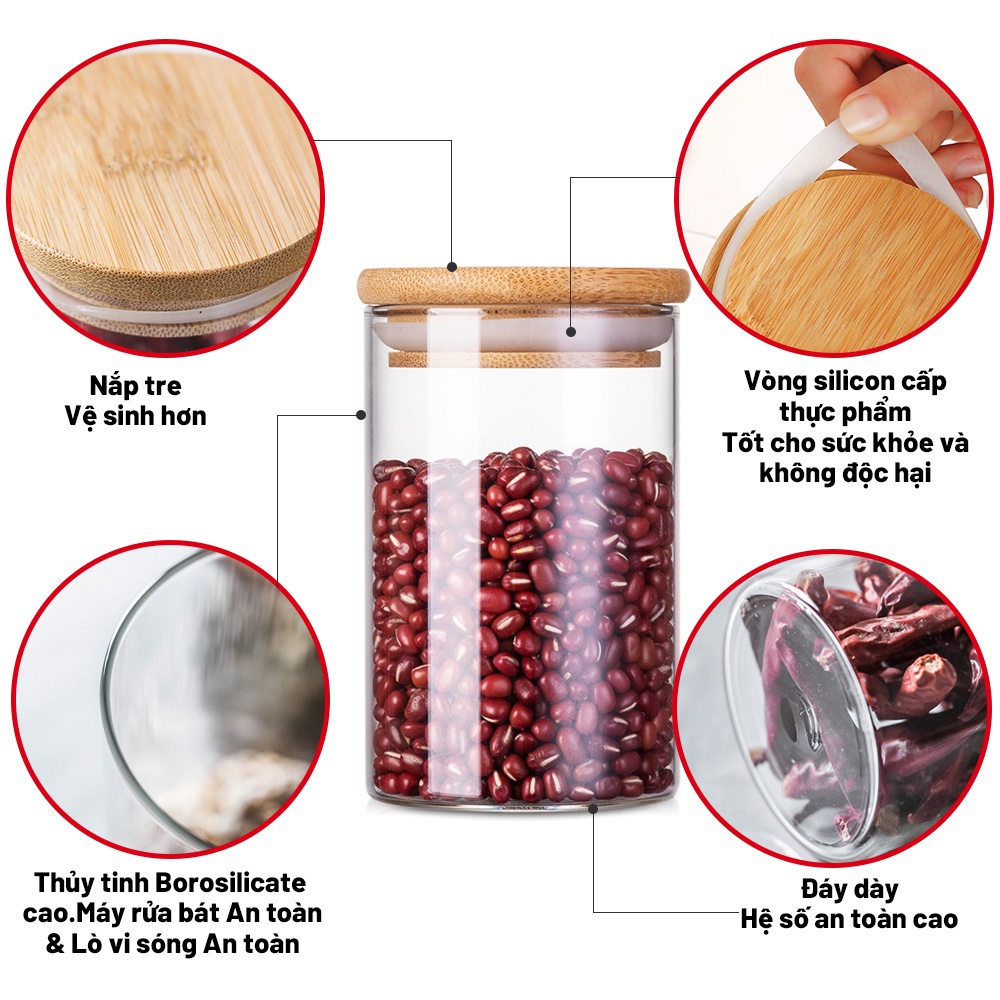 Nắp tre
Vệ sinh hơn

Vòng silicon cấp thực phẩm
Tốt cho sức khỏe và không độc hại

Thủy tinh Borosilicate cao.Máy rửa bát An toàn & Lò vi sóng An toàn

Đáy dày
Hệ số an toàn cao