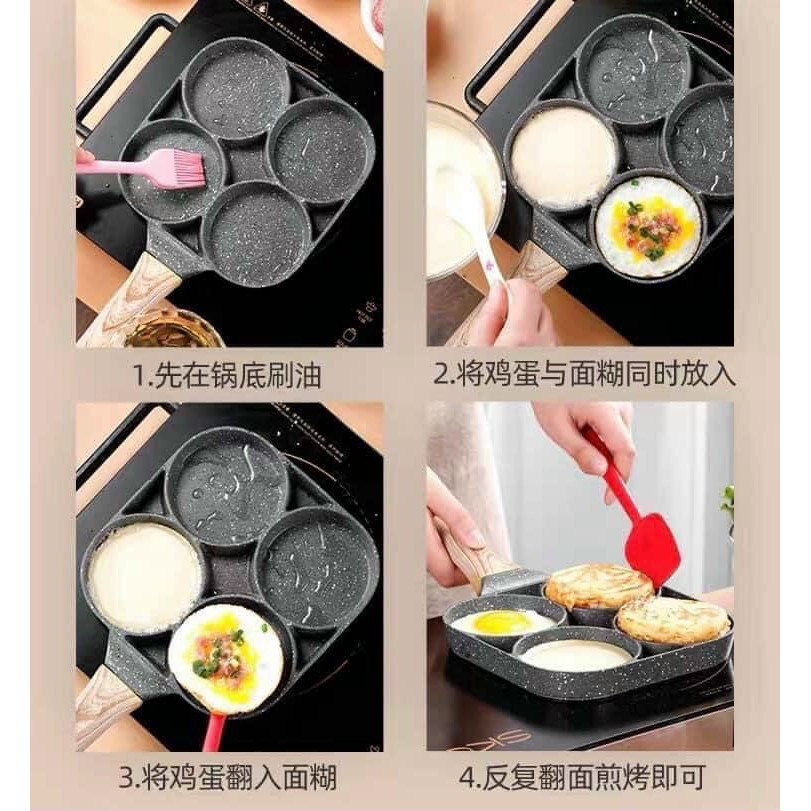 1.先在锅底刷油

2.将鸡蛋与面糊同时放入

3.将鸡蛋翻入面糊

4.反复翻面煎烤即可