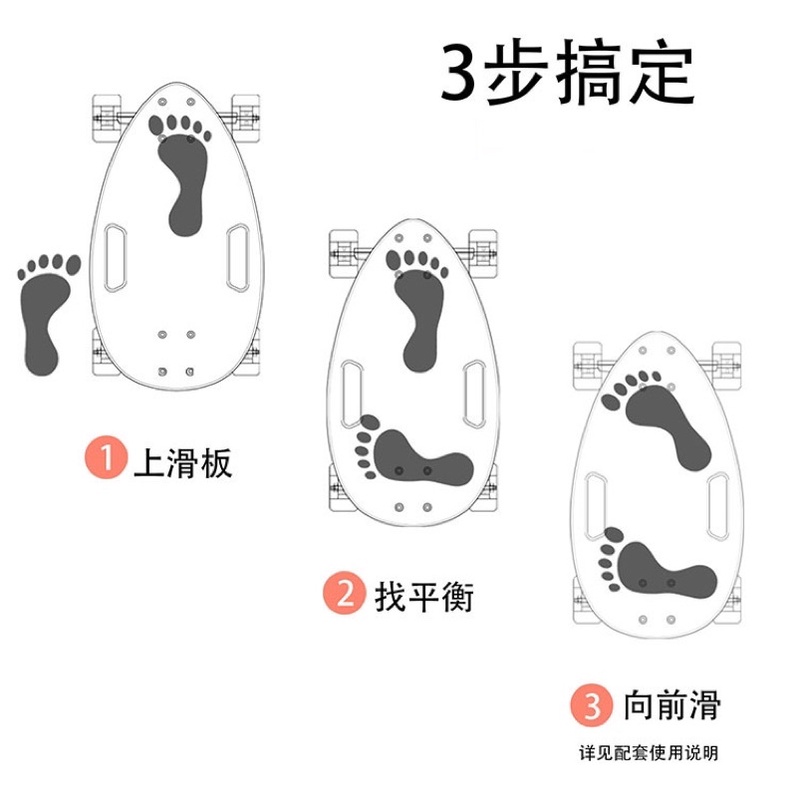 3步搞定

1 上滑板

2 找平衡

3 向前滑

详见配套使用说明