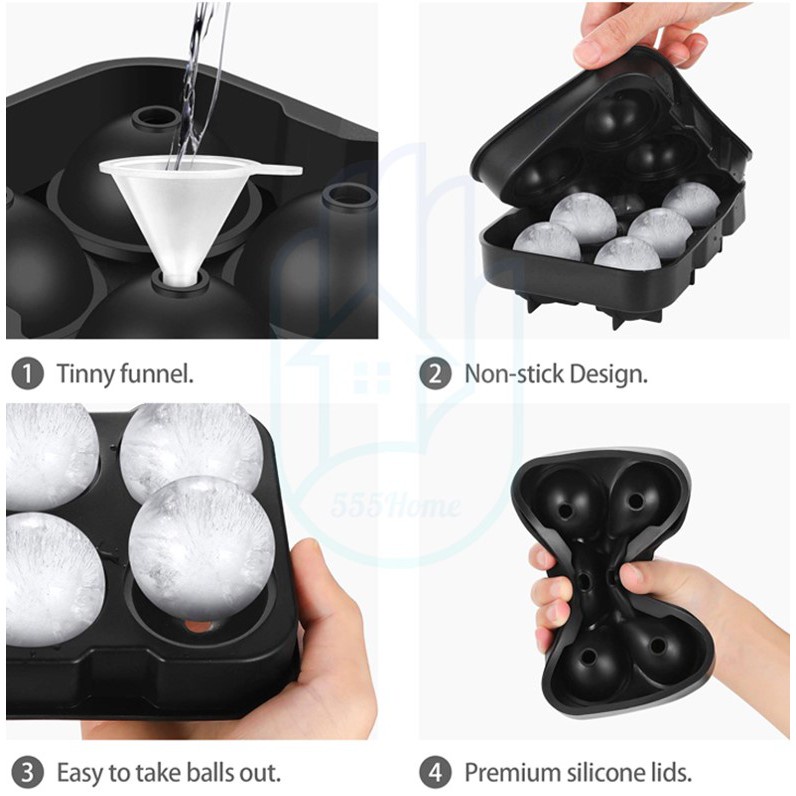 1 Tinny funnel.

2 Non-stick Design.

555Home

3 Easy to take balls out.

4 Premium silicone lids.