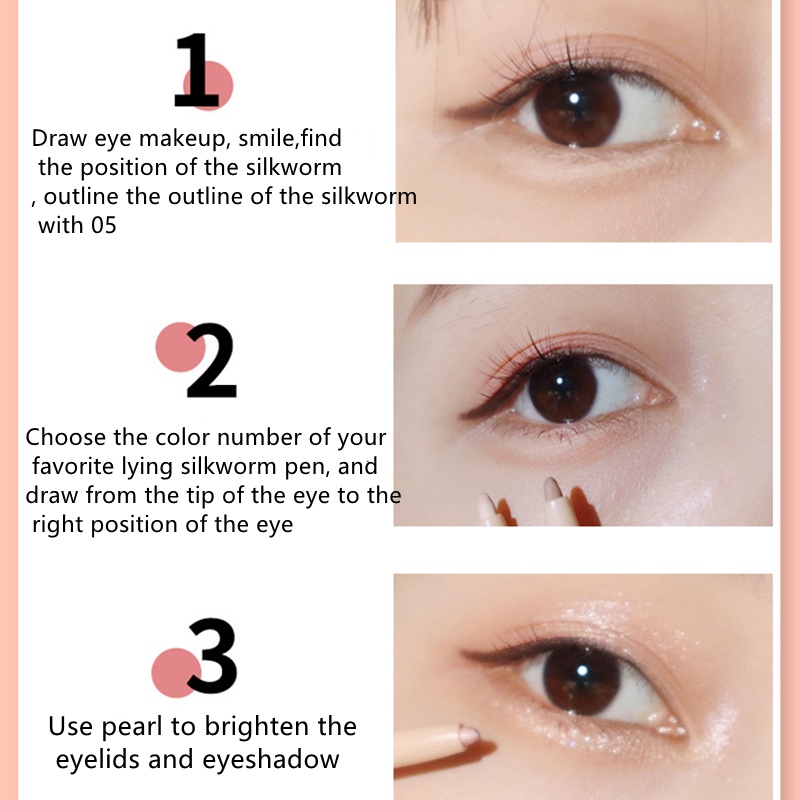 1

Draw eye makeup, smile,find the position of the silkworm , outline the outline of the silkworm with 05

2

Choose the color number of your favorite lying silkworm pen, and draw from the tip of the eye to the right position of the eye

3

Use pearl to brighten the eyelids and eyeshadow