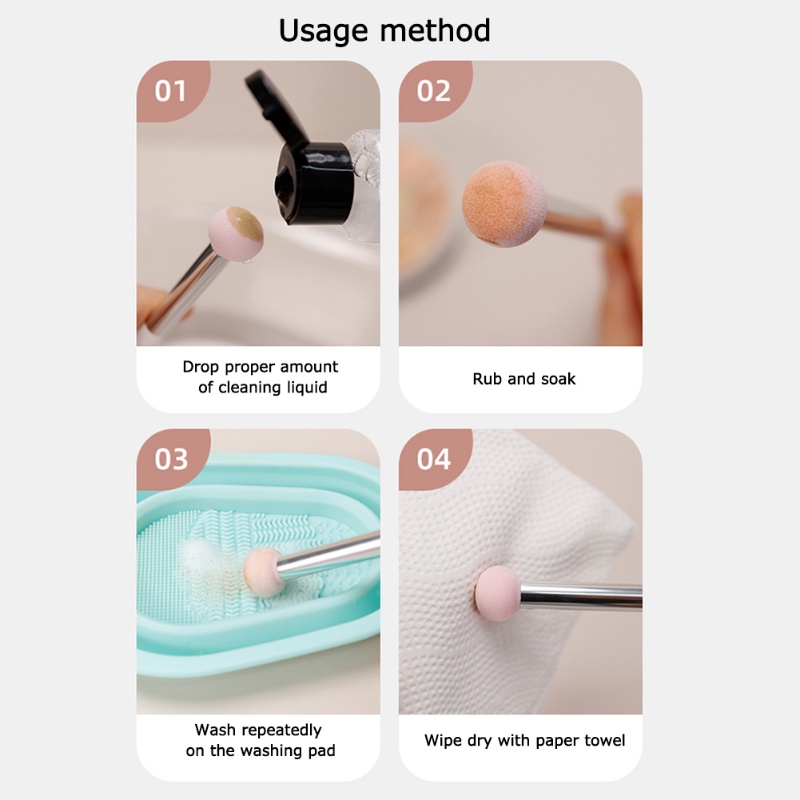 Usage method

01

Drop proper amount of cleaning liquid

02

Rub and soak

03

Wash repeatedly on the washing pad

04

Wipe dry with paper towel