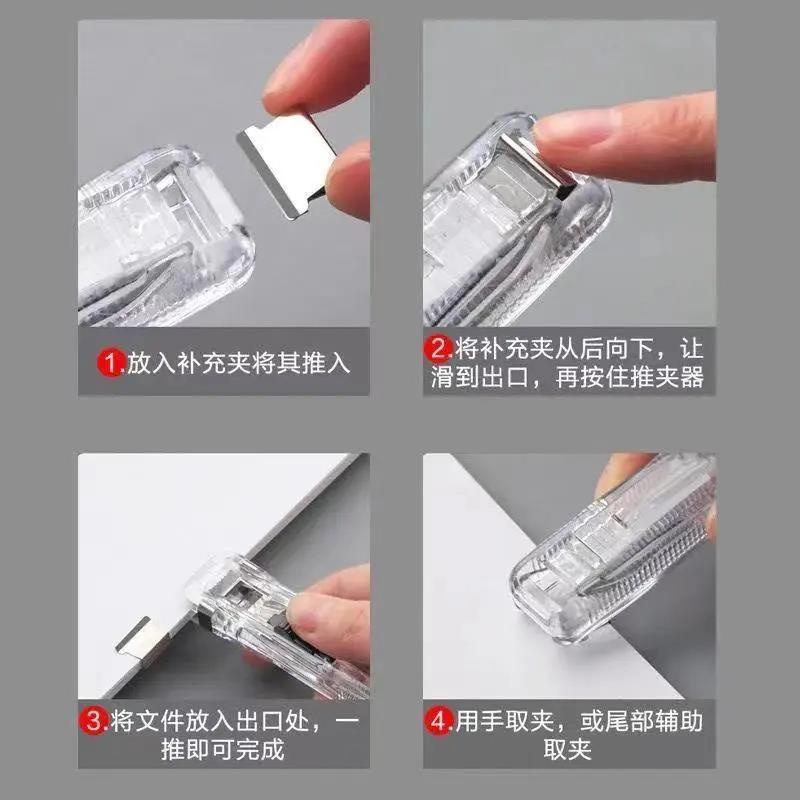 1.放入补充夹将其推入

2.将补充夹从后向下，让滑到出口，再按住推夹器

3.将文件放入出口处，一推即可完成

4.用手取夹，或尾部辅助取夹