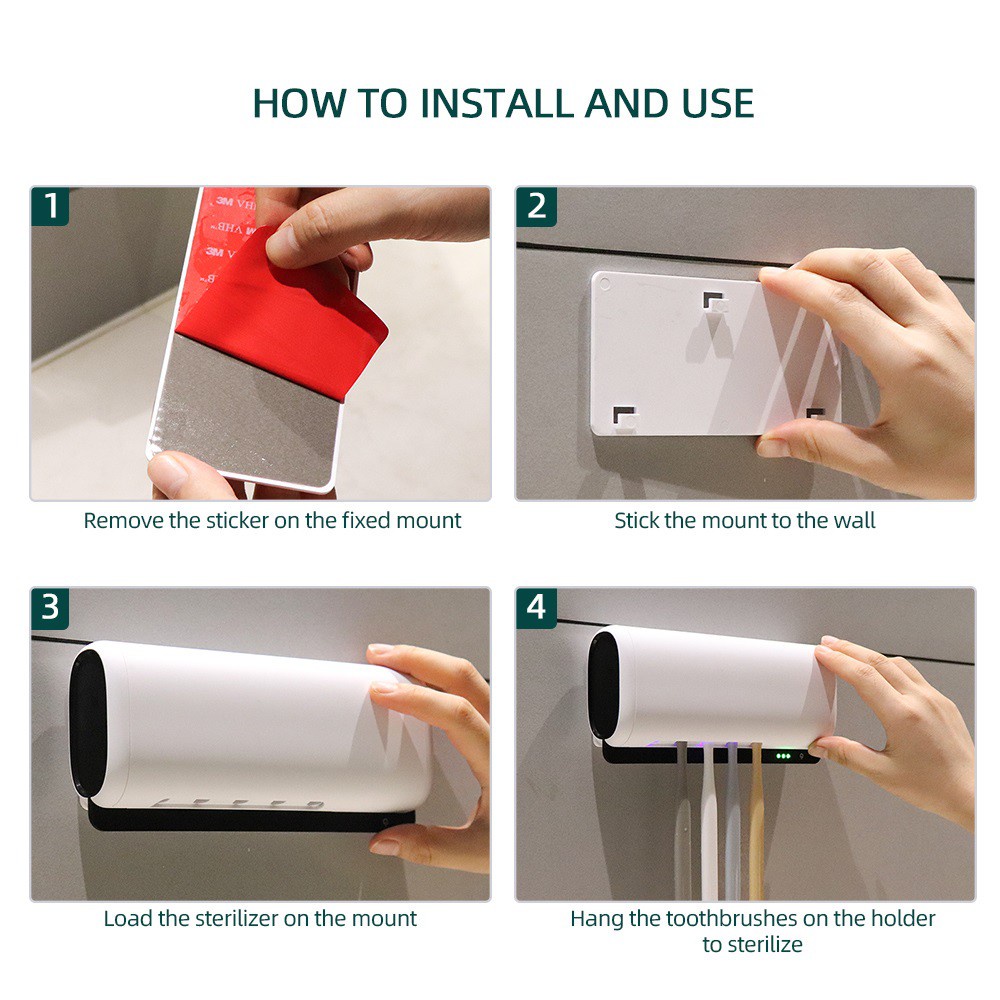 HOW TO INSTALL AND USE

1

3M VHB

Remove the sticker on the fixed mount

2

Stick the mount to the wall

3

Load the sterilizer on the mount

4

Hang the toothbrushes on the holder to sterilize