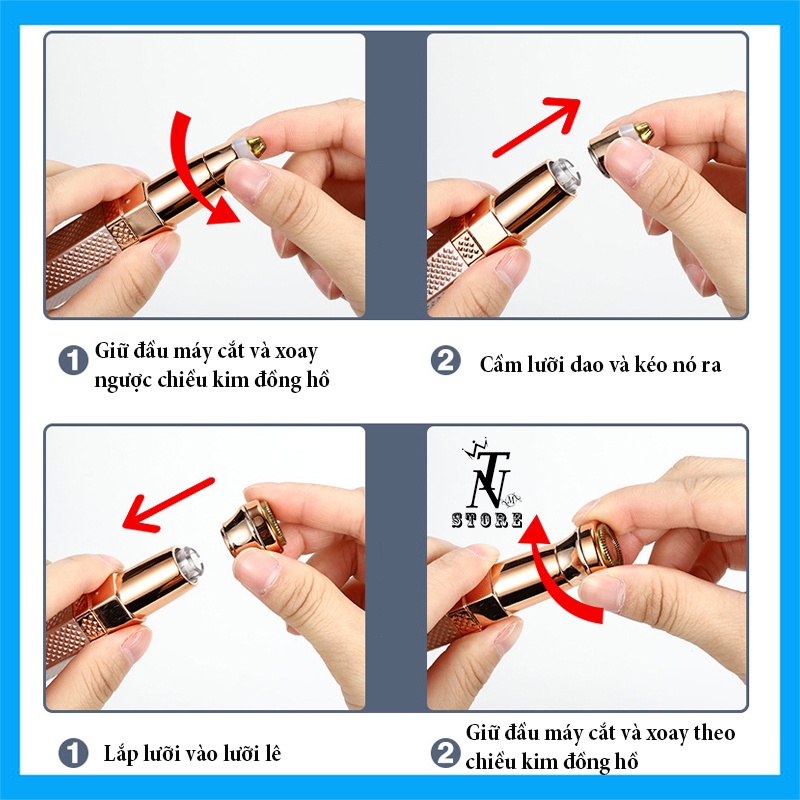 1 Giữ đầu máy cắt và xoay ngược chiều kim đồng hồ

2 Cầm lưỡi dao và kéo nó ra

TN
STORE

1 Lắp lưỡi vào lưỡi lê

2 Giữ đầu máy cắt và xoay theo chiều kim đồng hồ