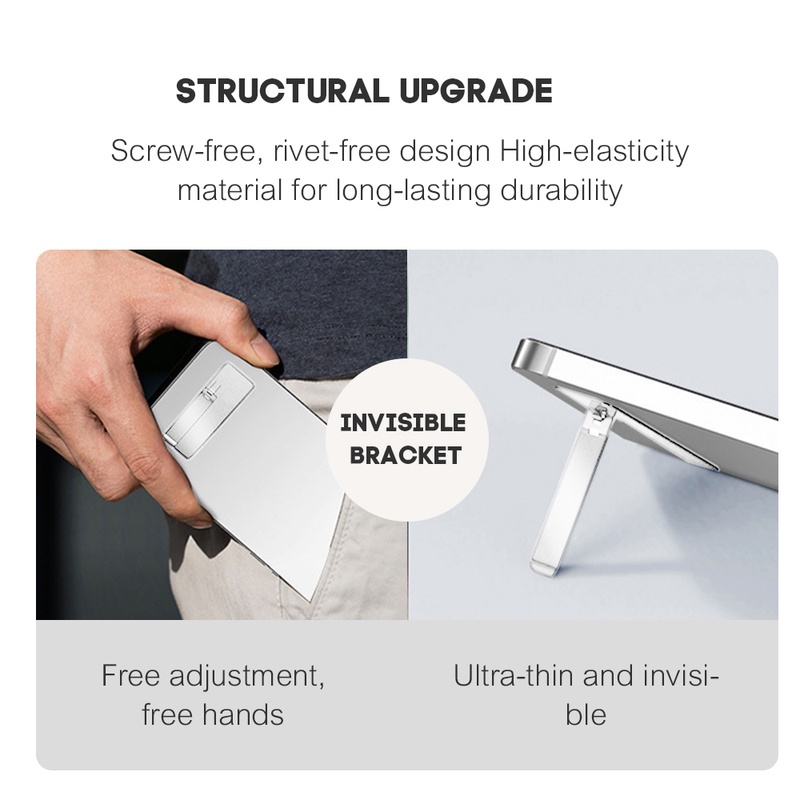 STRUCTURAL UPGRADE

Screw-free, rivet-free design High-elasticity material for long-lasting durability

INVISIBLE BRACKET

Free adjustment, free hands

Ultra-thin and invisible