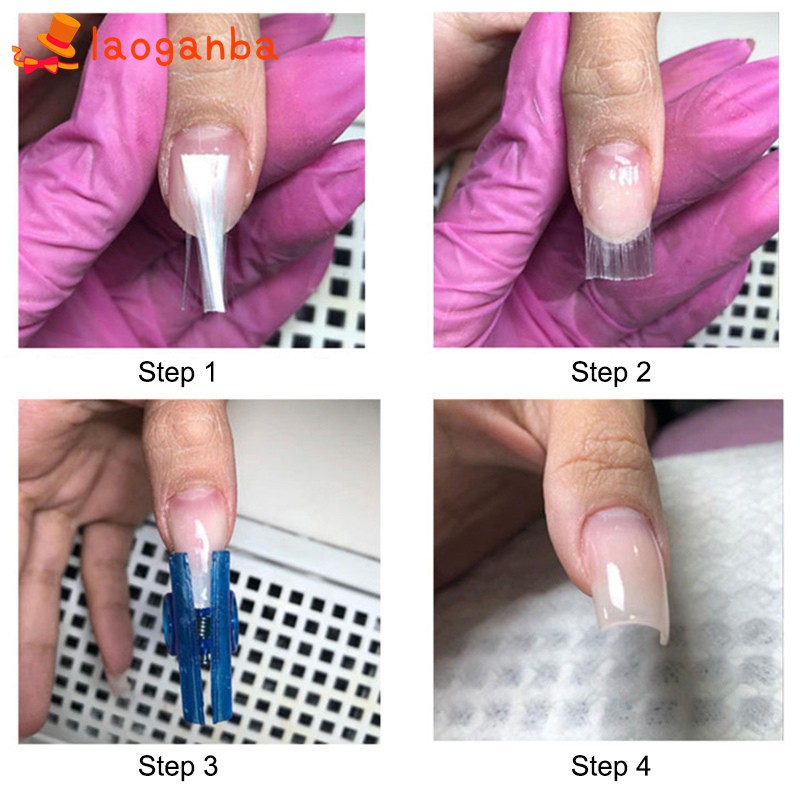 laoganba

Step 1

Step 2

Step 3

Step 4