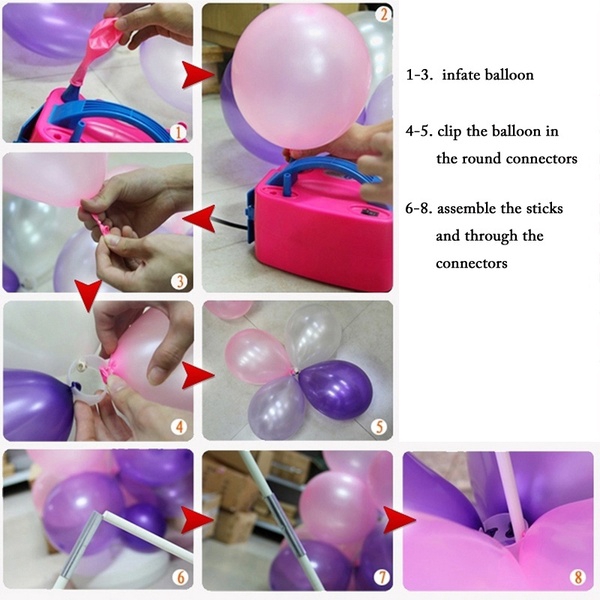 1

2

1-3. infate balloon

4-5. clip the balloon in the round connectors

6-8. assemble the sticks and through the connectors

3

4

5

6

7

8