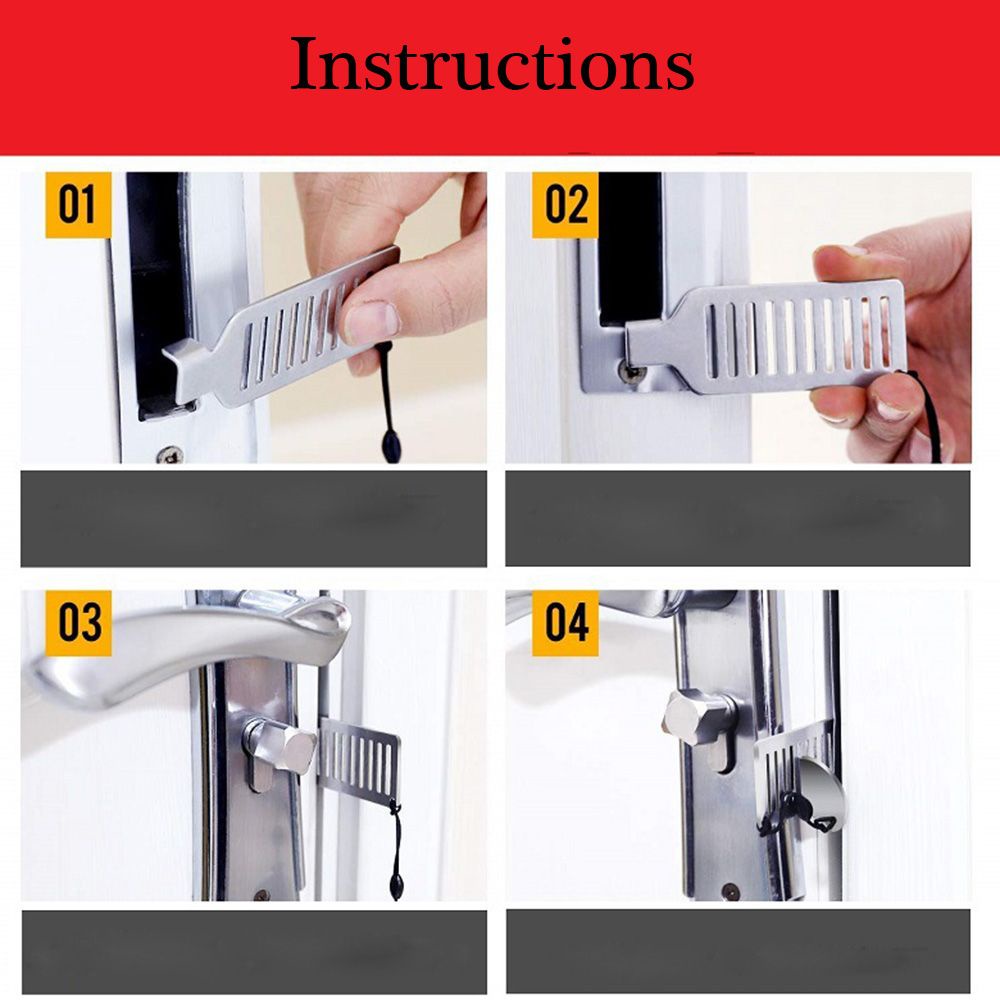 Instructions

01

02

03

04