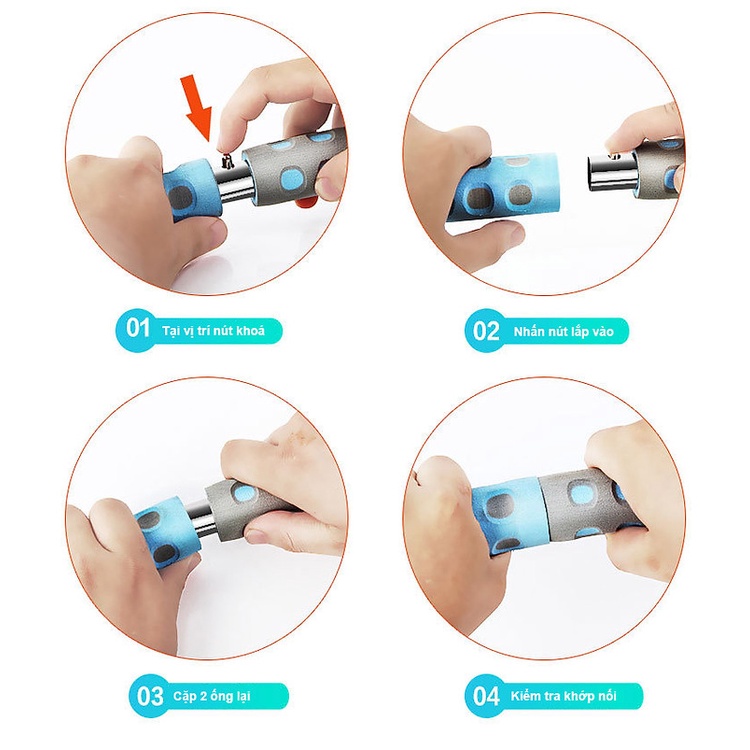 01 Tại vị trí nút khoá

02 Nhấn nút lắp vào

03 Cặp 2 ống lại

04 Kiểm tra khớp nối