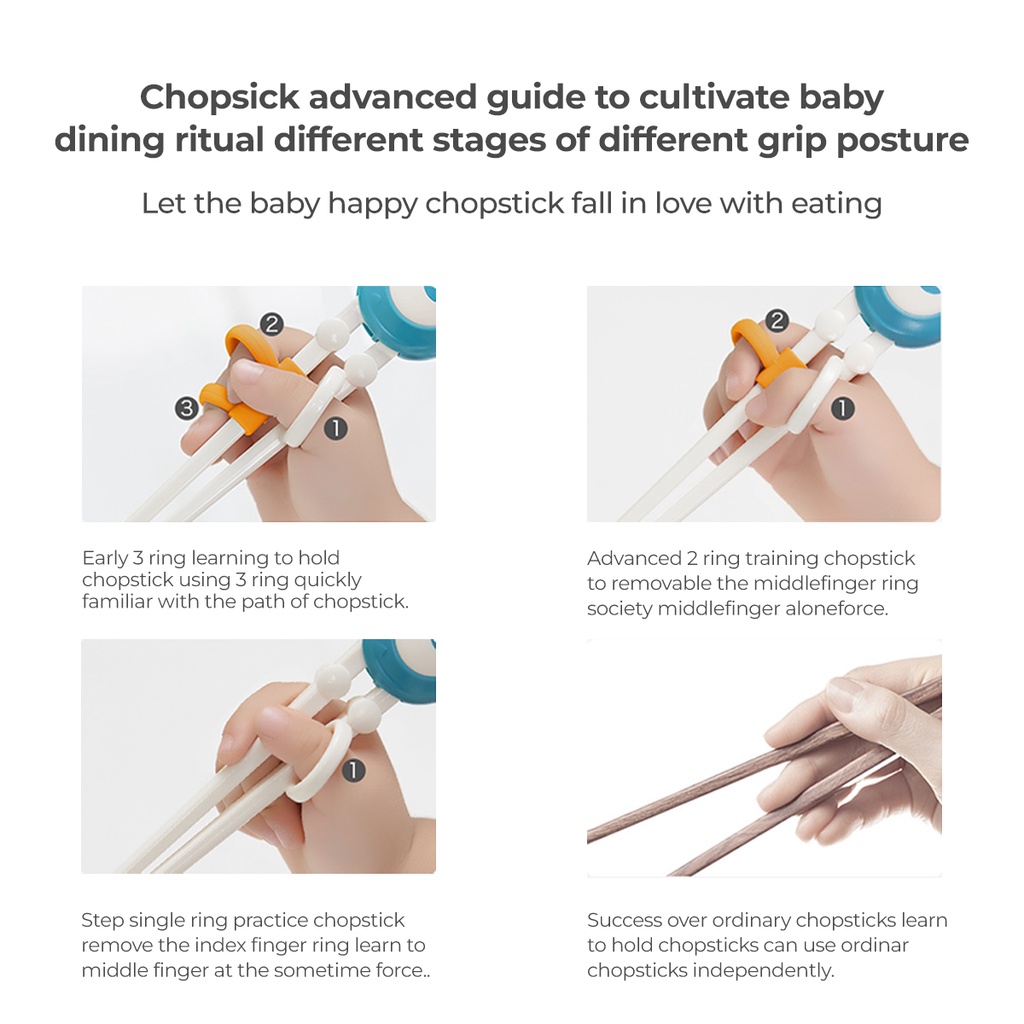 Chopsick advanced guide to cultivate baby dining ritual different stages of different grip posture

Let the baby happy chopstick fall in love with eating

2
3
1

Early 3 ring learning to hold chopstick using 3 ring quickly familiar with the path of chopstick.

2
1

Advanced 2 ring training chopstick to removable the middlefinger ring society middlefinger aloneforce.

1

Step single ring practice chopstick remove the index finger ring learn to middle finger at the sometime force..

Success over ordinary chopsticks learn to hold chopsticks can use ordinar chopsticks independently.