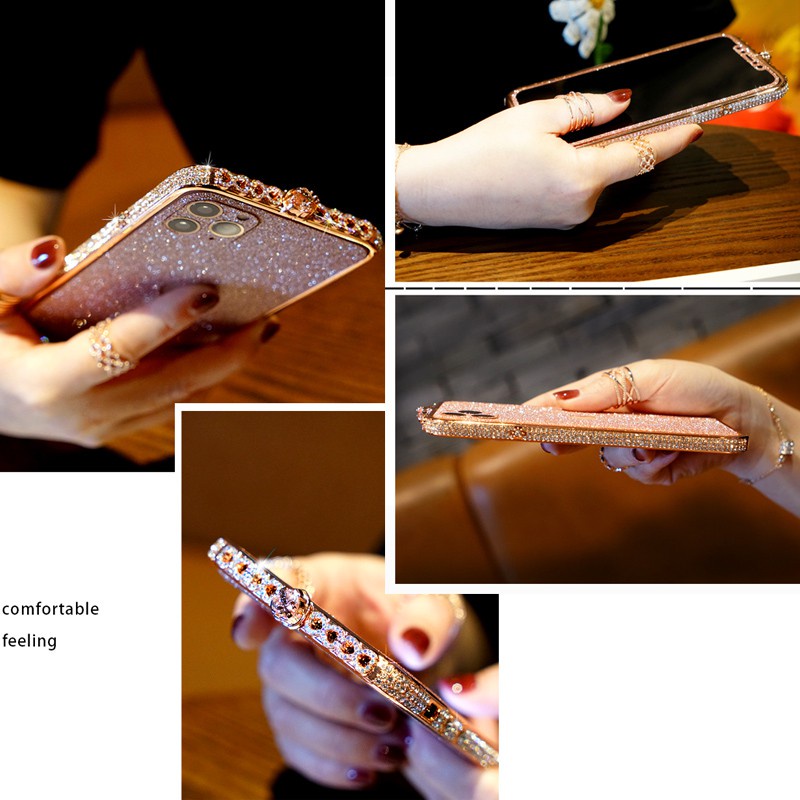 comfortable
feeling