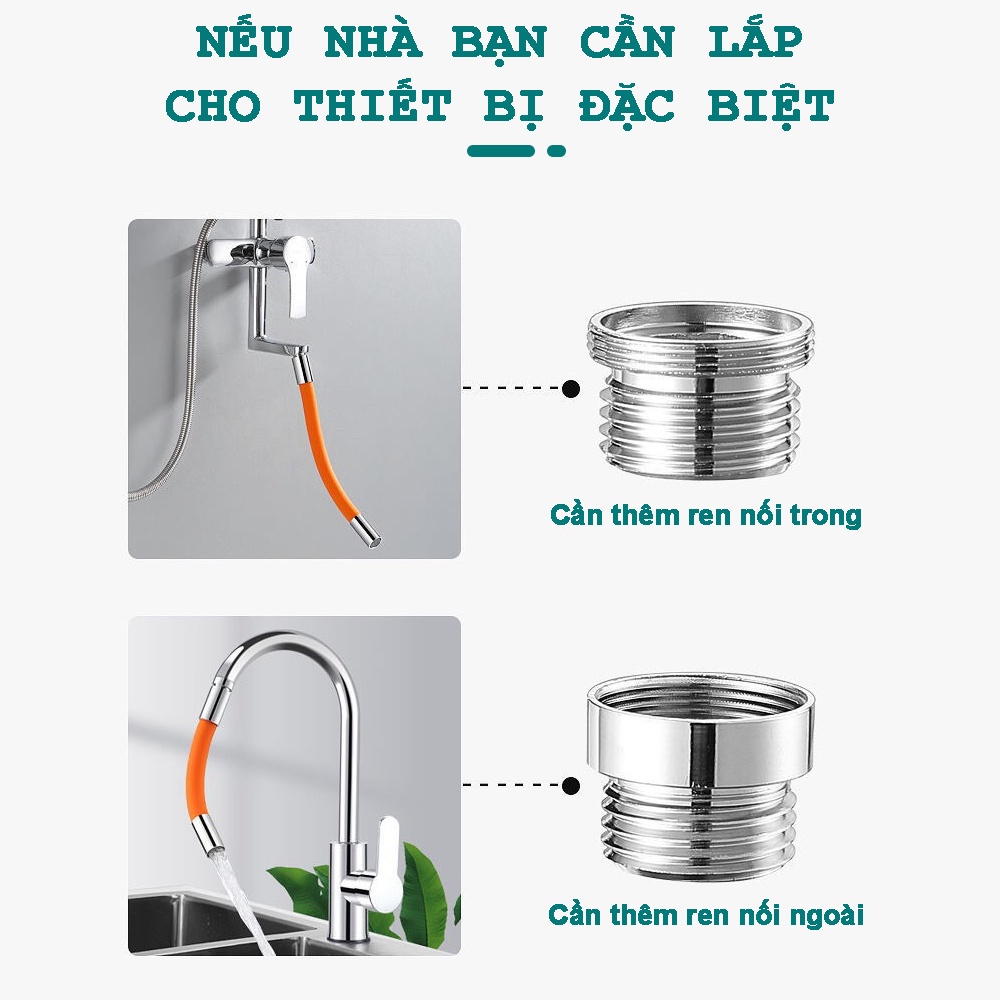 NẾU NHÀ BẠN CẦN LẮP CHO THIẾT BỊ ĐẶC BIỆT

Cần thêm ren nối trong

Cần thêm ren nối ngoài