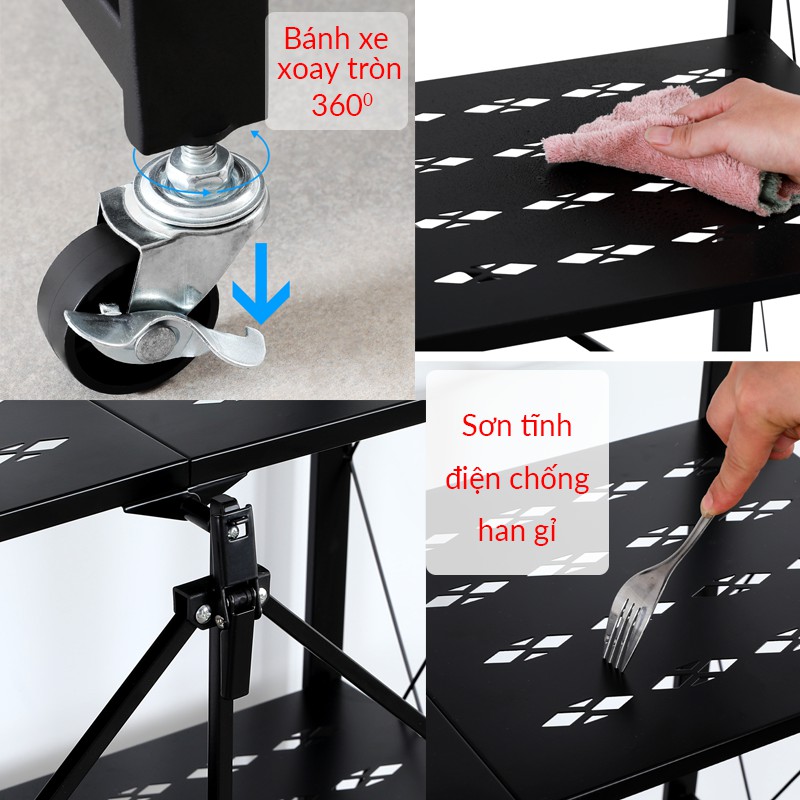 Bánh xe xoay tròn $360^0$

Sơn tĩnh điện chống han gỉ