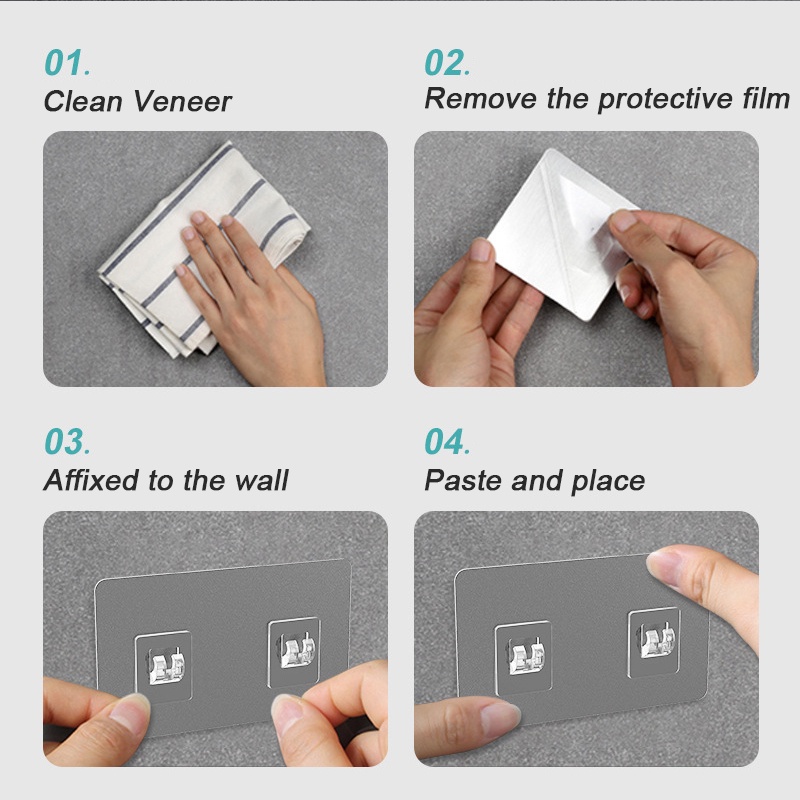 01.
Clean Veneer

02.
Remove the protective film

03.
Affixed to the wall

04.
Paste and place