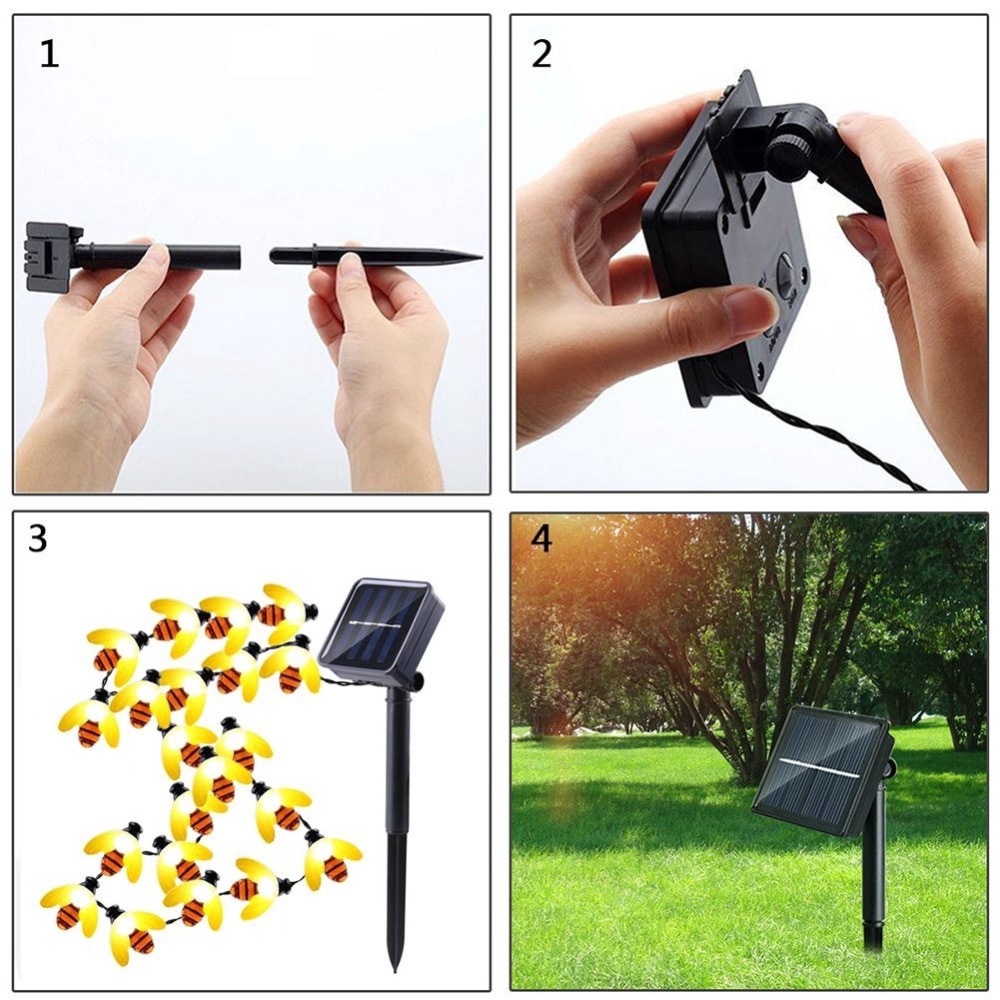 1

2

3

4