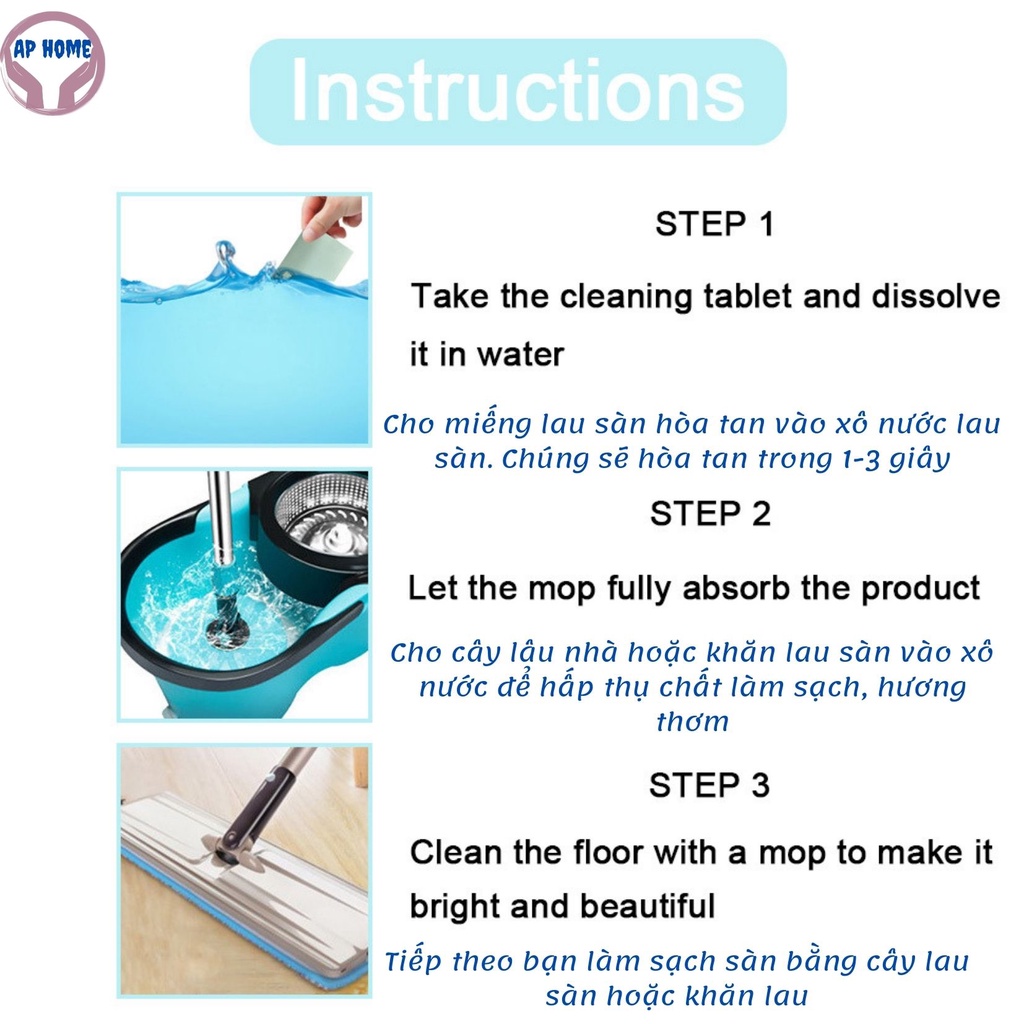 AP HOME

Instructions

STEP 1

Take the cleaning tablet and dissolve it in water

Cho miếng lau sàn hòa tan vào xô nước lau sàn. Chúng sẽ hòa tan trong 1-3 giây

STEP 2

Let the mop fully absorb the product

Cho cây lậu nhà hoặc khăn lau sàn vào xô nước để hấp thụ chất làm sạch, hương thơm

STEP 3

Clean the floor with a mop to make it bright and beautiful

Tiếp theo bạn làm sạch sàn bằng cây lau sàn hoặc khăn lau