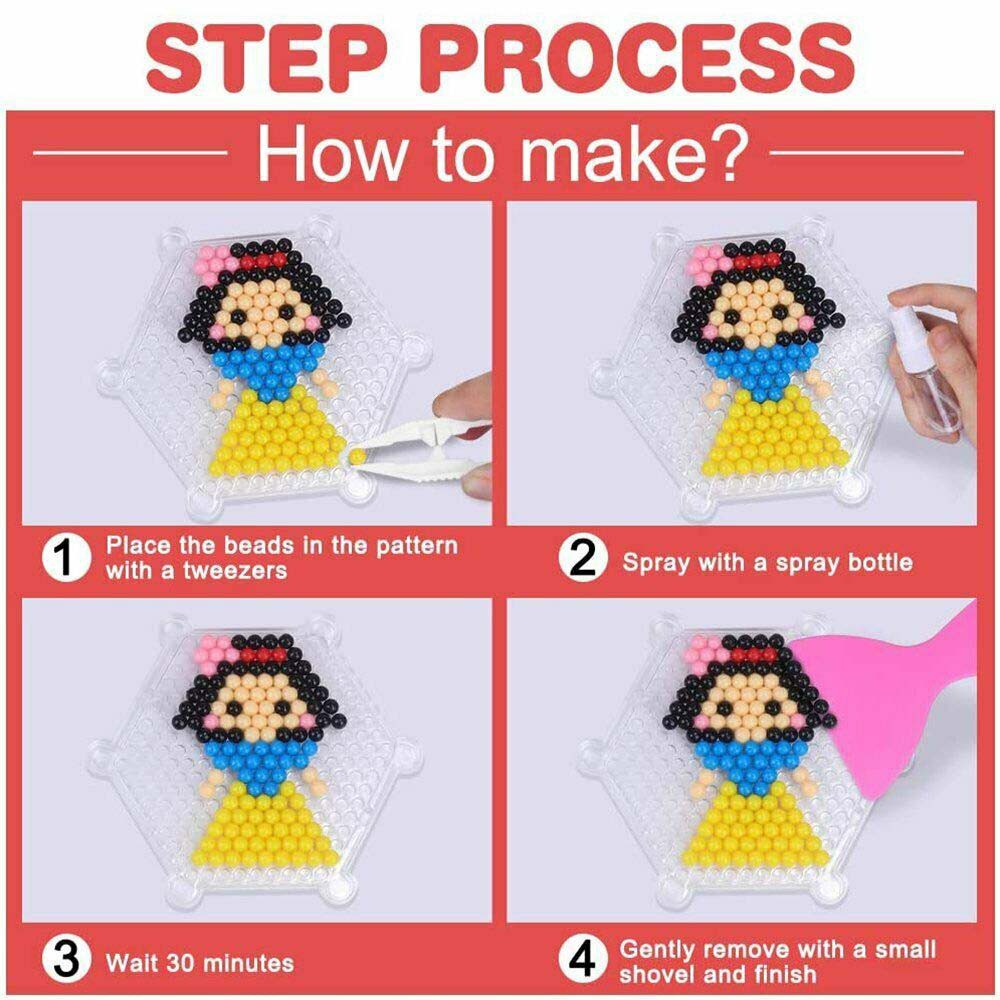 STEP PROCESS

How to make?

1 Place the beads in the pattern with a tweezers

2 Spray with a spray bottle

3 Wait 30 minutes

4 Gently remove with a small shovel and finish