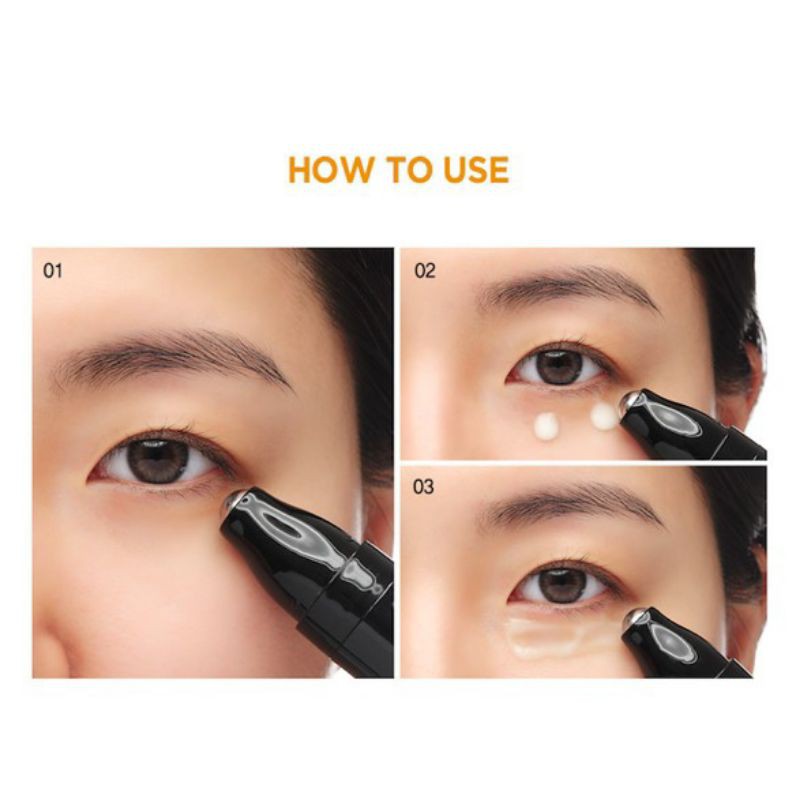 HOW TO USE

01

02

03