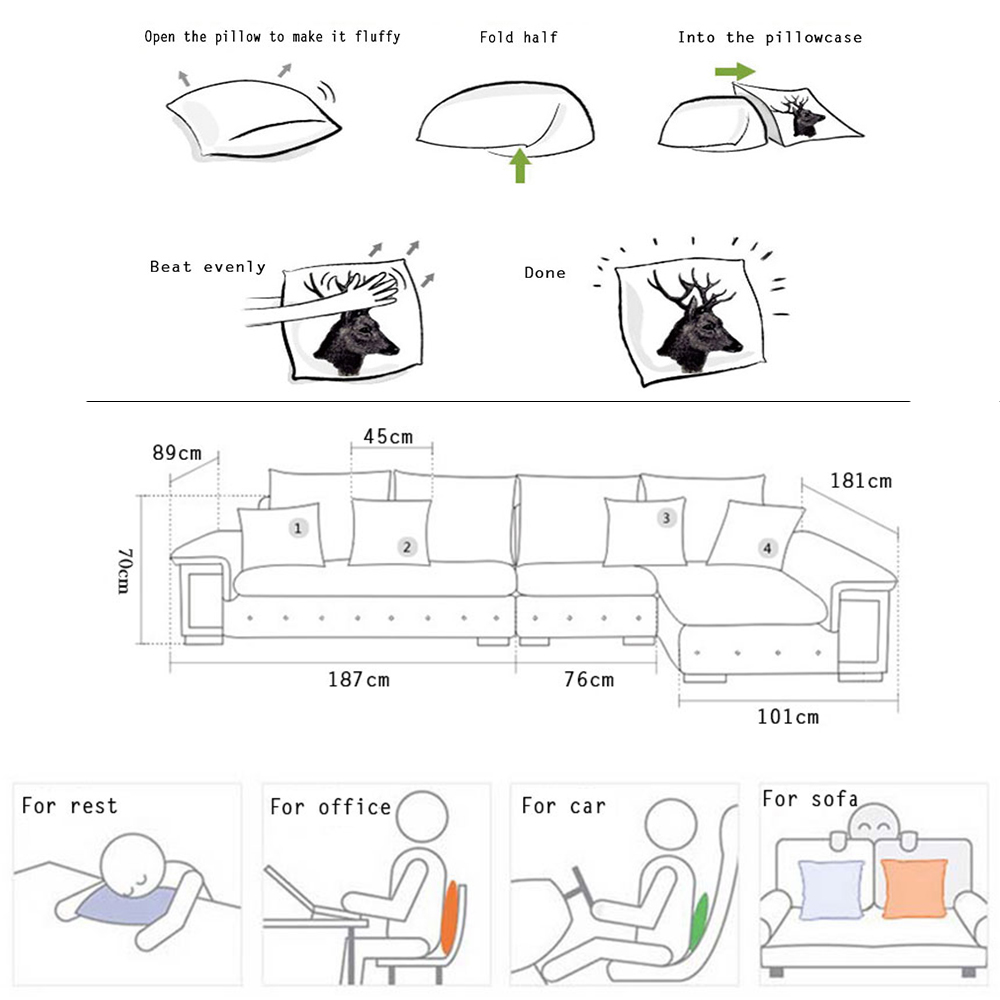 Open the pillow to make it fluffy

Fold half

Into the pillowcase

Beat evenly

Done

89cm

45cm

181cm

70cm

1

2

3

4

187cm

76cm

101cm

For rest

For office

For car

For sofa