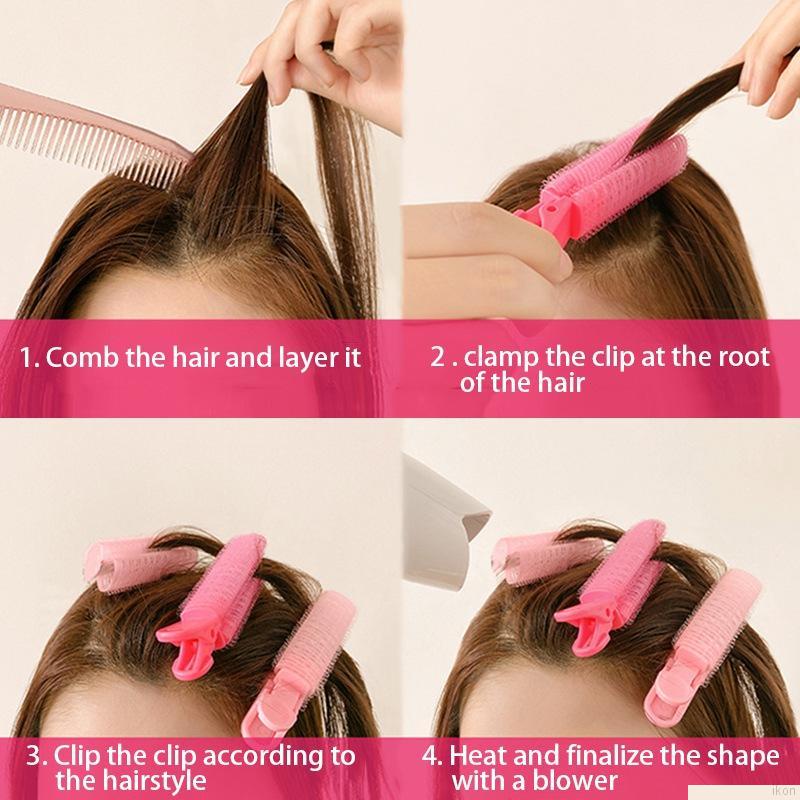 1. Comb the hair and layer it

2 . clamp the clip at the root of the hair

3. Clip the clip according to the hairstyle

4. Heat and finalize the shape with a blower

ikon