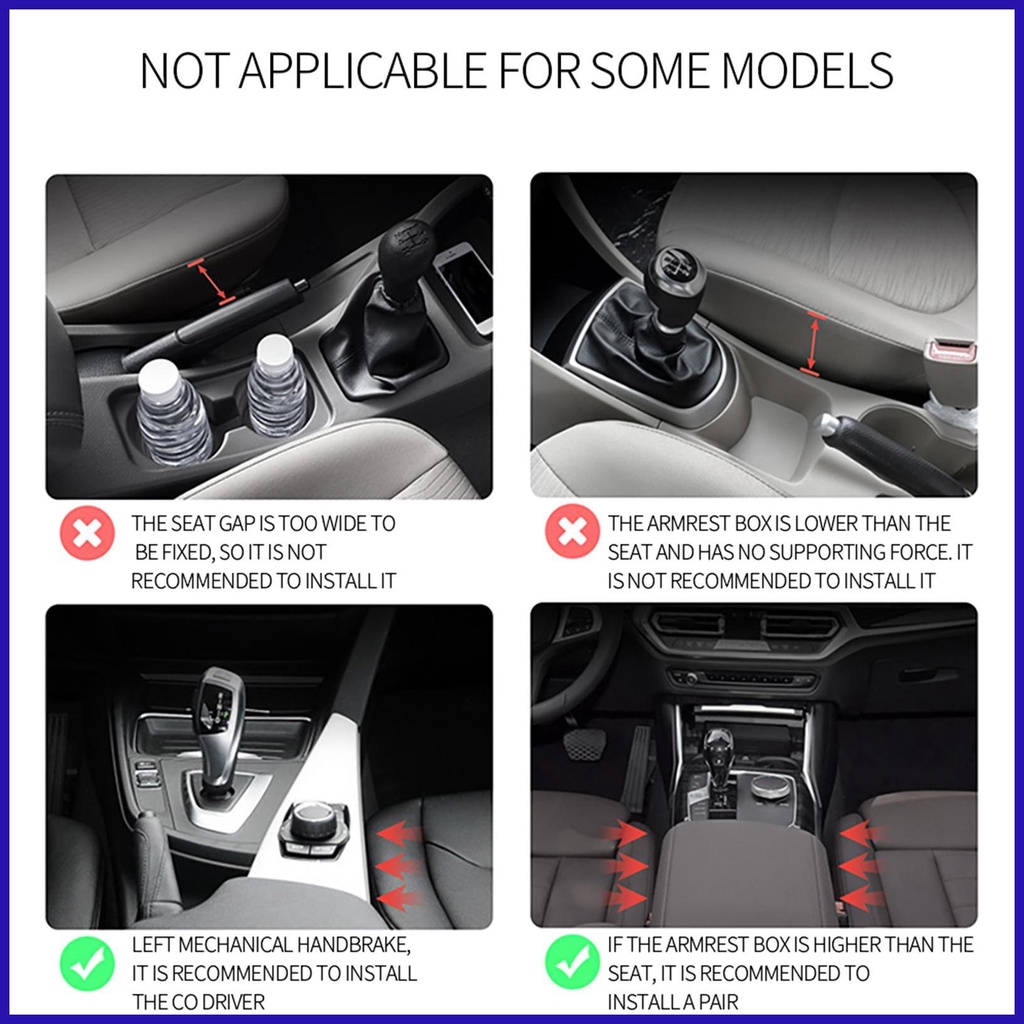 NOT APPLICABLE FOR SOME MODELS

THE SEAT GAP IS TOO WIDE TO BE FIXED, SO IT IS NOT RECOMMENDED TO INSTALL IT

THE ARMREST BOX IS LOWER THAN THE SEAT AND HAS NO SUPPORTING FORCE. IT IS NOT RECOMMENDED TO INSTALL IT

LEFT MECHANICAL HANDBRAKE, IT IS RECOMMENDED TO INSTALL THE CO DRIVER

IF THE ARMREST BOX IS HIGHER THAN THE SEAT, IT IS RECOMMENDED TO INSTALL A PAIR