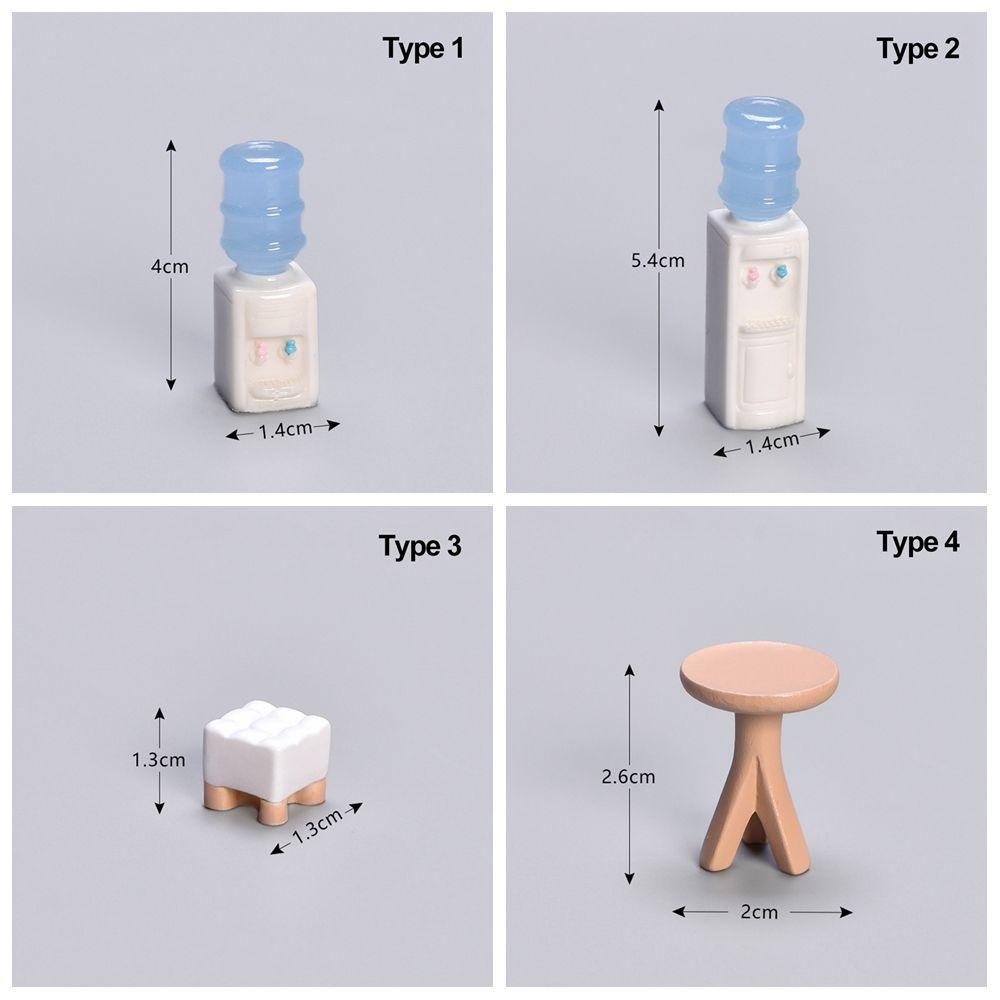 Type 1

4cm

1.4cm

Type 2

5.4cm

1.4cm

Type 3

1.3cm

1.3cm

Type 4

2.6cm

2cm